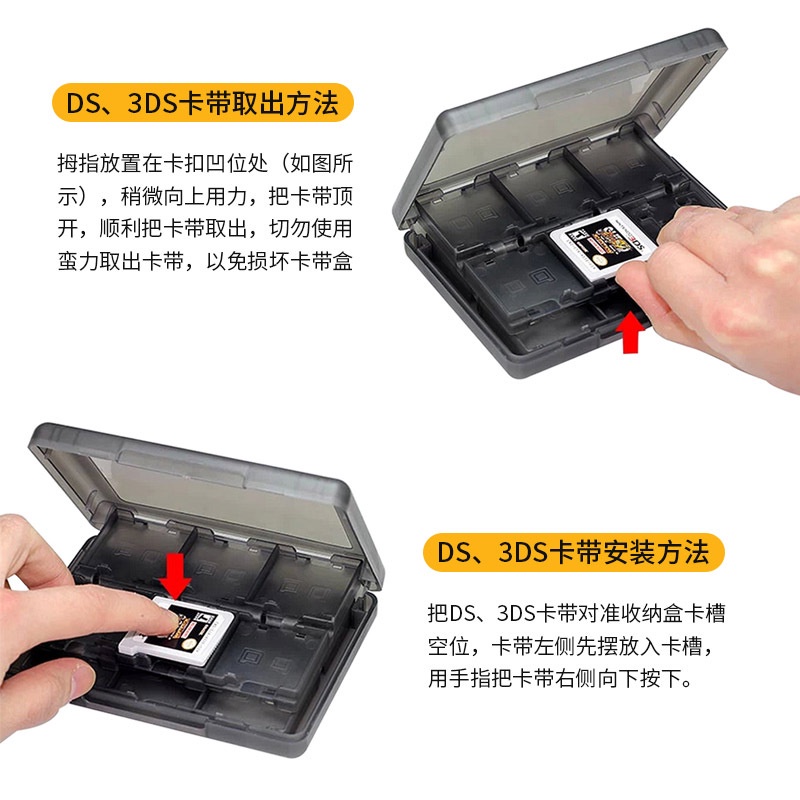 DS、3DS卡带取出方法

拇指放置在卡扣凹位处（如图所示），稍微向上用力，把卡带顶开，顺利把卡带取出，切勿使用蛮力取出卡带，以免损坏卡带盒

3DS

DS、3DS卡带安装方法

把DS、3DS卡带对准收纳盒卡槽空位，卡带左侧先摆放入卡槽，用手指把卡带右侧向下按下。