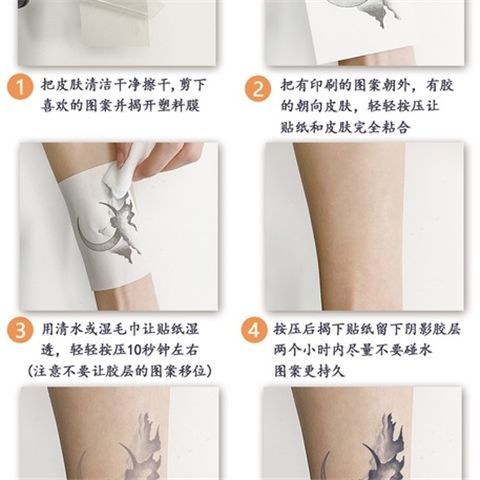 1 把皮肤清洁干净擦干，剪下喜欢的图案并揭开塑料膜

2 把有印刷的图案朝外，有胶的朝向皮肤，轻轻按压让贴纸和皮肤完全粘合

3 用清水或湿毛巾让贴纸湿透，轻轻按压10秒钟左右
(注意不要让胶层的图案移位)

4 按压后揭下贴纸留下阴影胶层
两个小时内尽量不要碰水
图案更持久