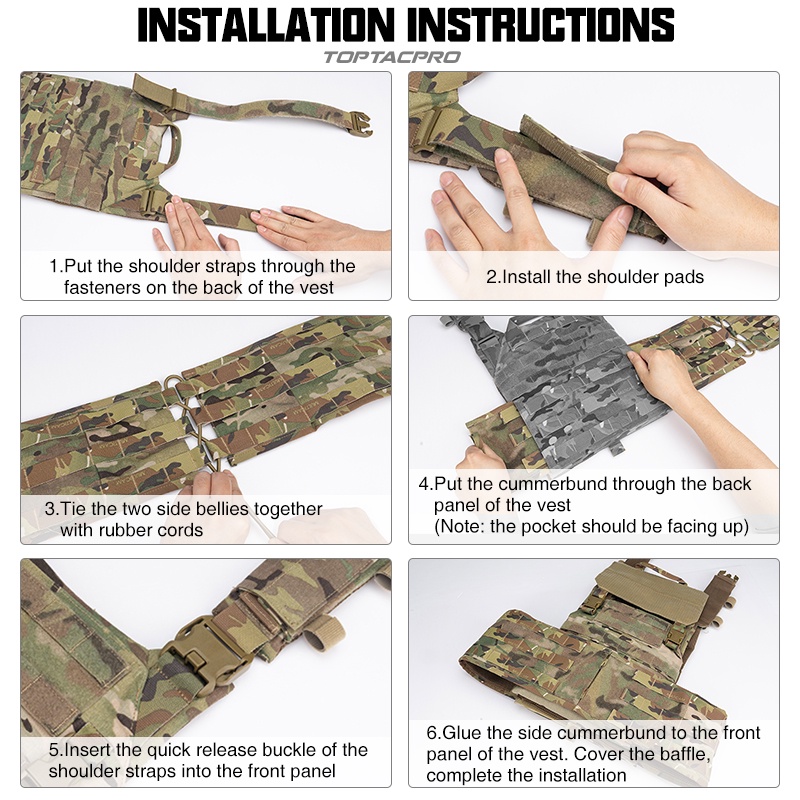 INSTALLATION INSTRUCTIONS
TOPTACPRO

1.Put the shoulder straps through the fasteners on the back of the vest

2.Install the shoulder pads

3.Tie the two side bellies together with rubber cords

4.Put the cummerbund through the back panel of the vest
(Note: the pocket should be facing up)

5.Insert the quick release buckle of the shoulder straps into the front panel

6.Glue the side cummerbund to the front panel of the vest. Cover the baffle, complete the installation