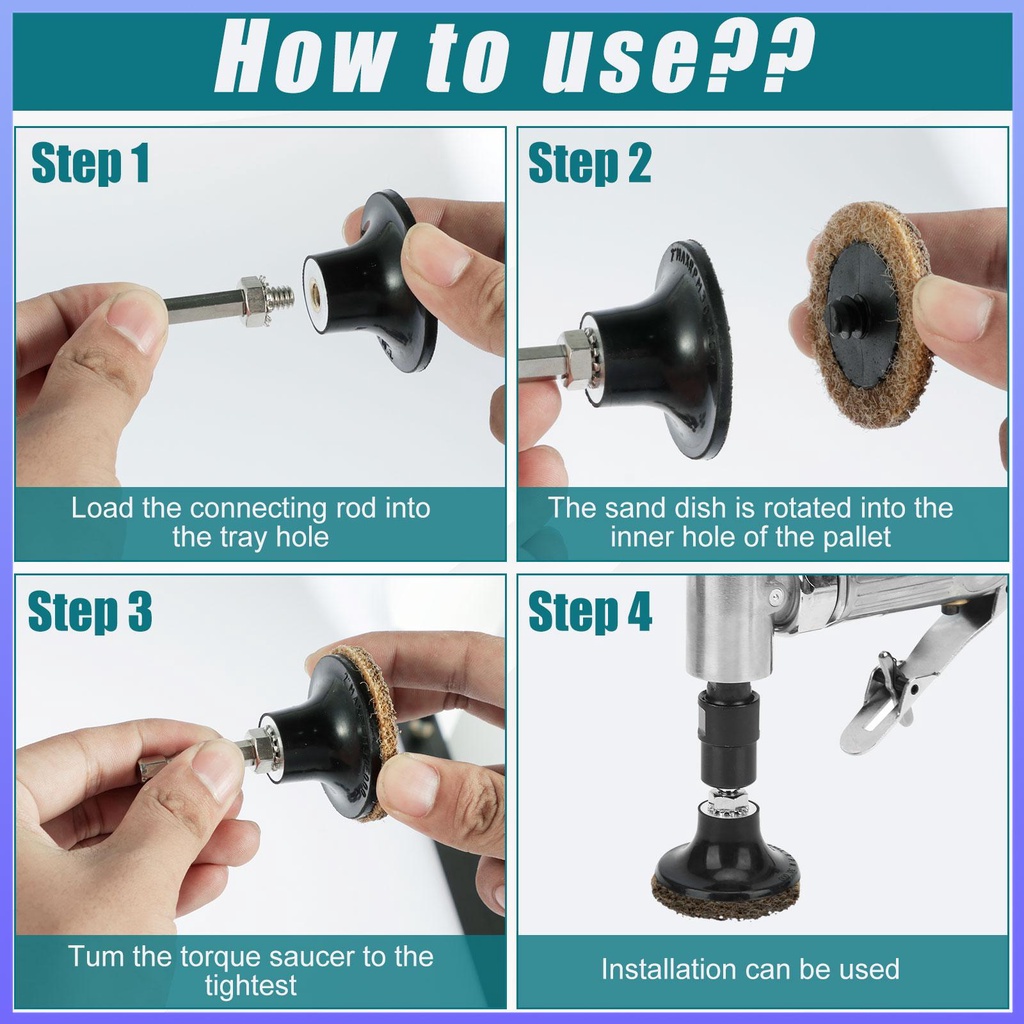 How to use??

Step 1

Load the connecting rod into the tray hole

Step 2

The sand dish is rotated into the inner hole of the pallet

Step 3

Tum the torque saucer to the tightest

Step 4

Installation can be used