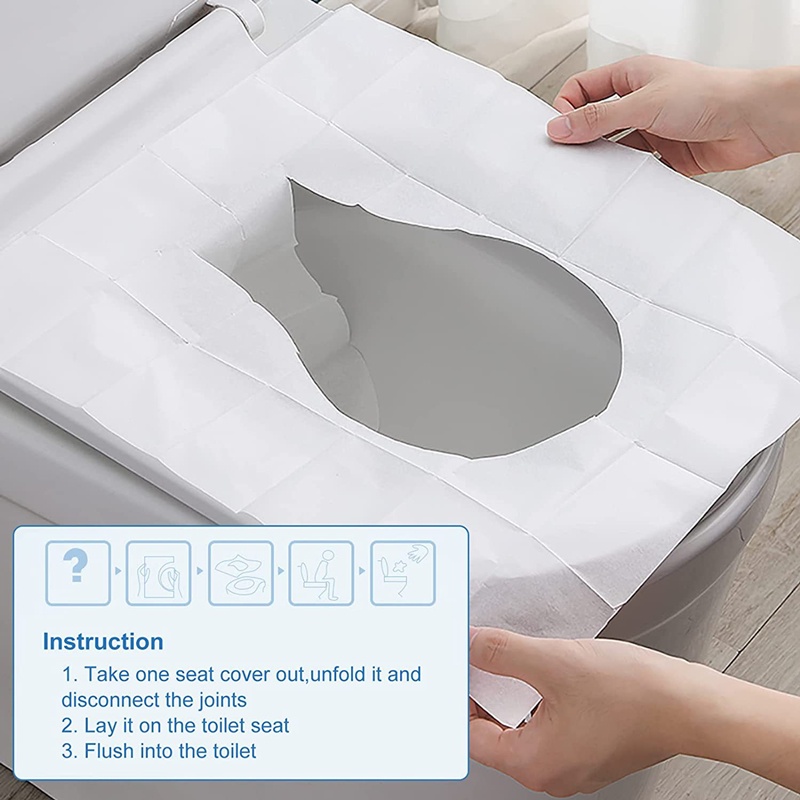 ?

Instruction
1. Take one seat cover out,unfold it and disconnect the joints
2. Lay it on the toilet seat
3. Flush into the toilet