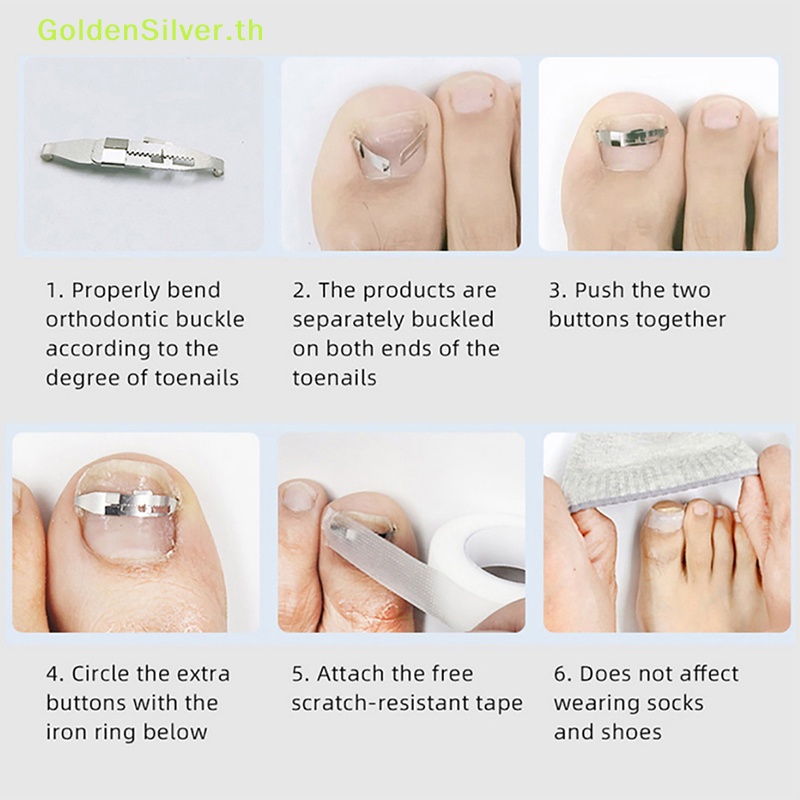 GoldenSilver.th

1. Properly bend orthodontic buckle according to the degree of toenails

2. The products are separately buckled on both ends of the toenails

3. Push the two buttons together

4. Circle the extra buttons with the iron ring below

5. Attach the free scratch-resistant tape

6. Does not affect wearing socks and shoes