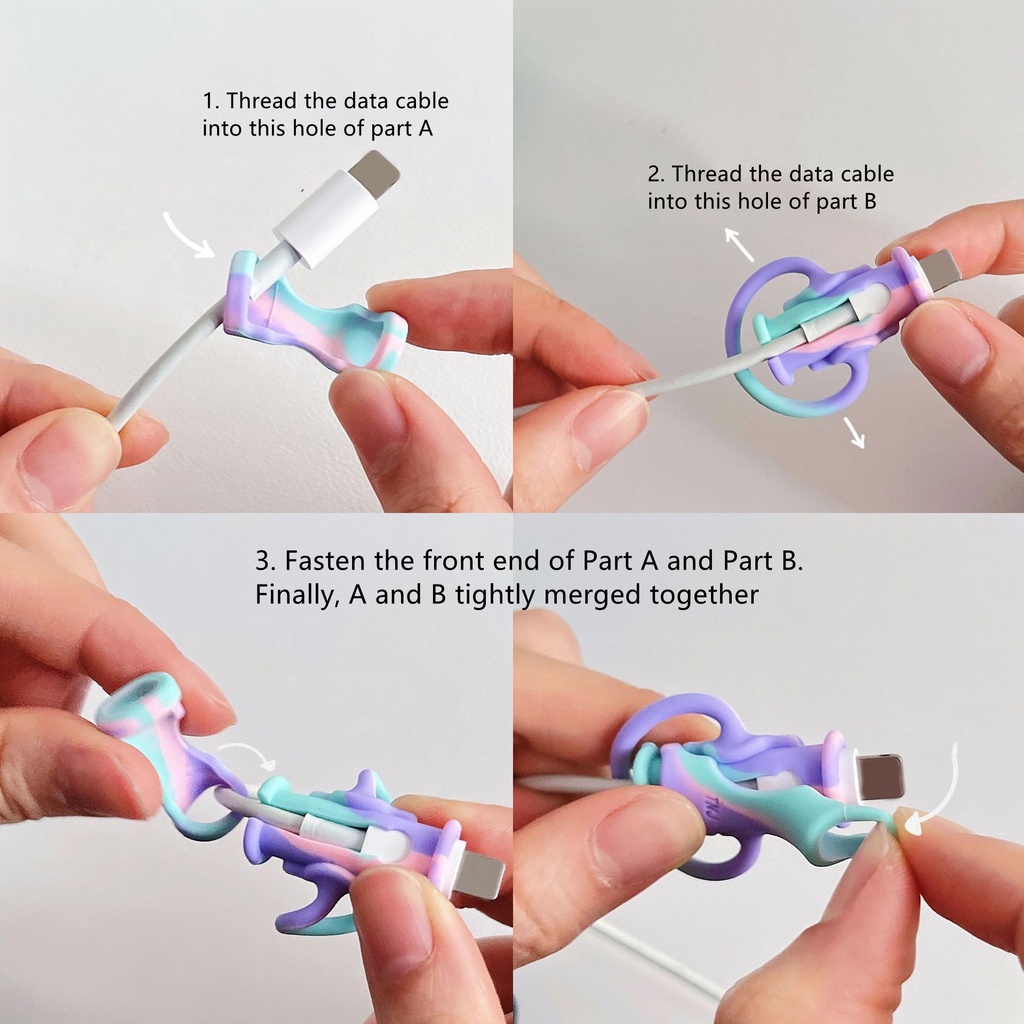 1. Thread the data cable into this hole of part A

2. Thread the data cable into this hole of part B

3. Fasten the front end of Part A and Part B. Finally, A and B tightly merged together