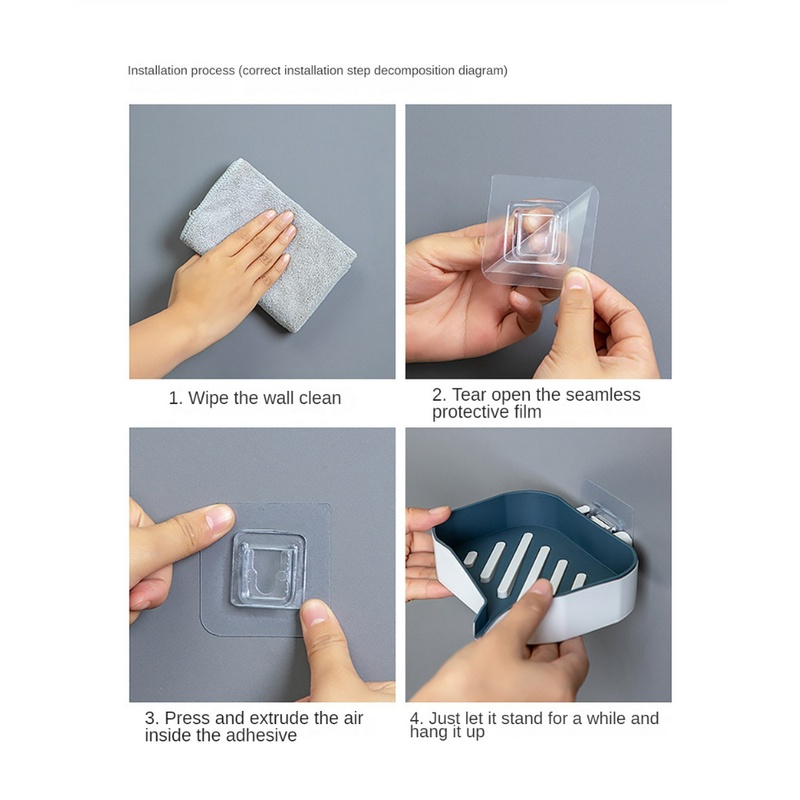 Installation process (correct installation step decomposition diagram)

1. Wipe the wall clean

2. Tear open the seamless protective film

3. Press and extrude the air inside the adhesive

4. Just let it stand for a while and hang it up