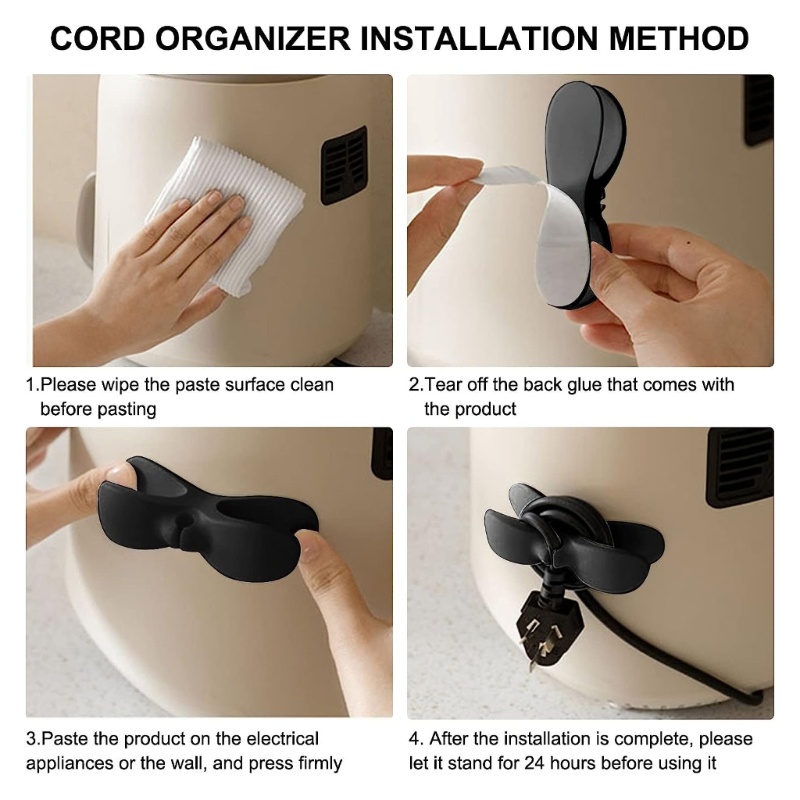 CORD ORGANIZER INSTALLATION METHOD

1.Please wipe the paste surface clean before pasting

2.Tear off the back glue that comes with the product

3.Paste the product on the electrical appliances or the wall, and press firmly

4. After the installation is complete, please let it stand for 24 hours before using it