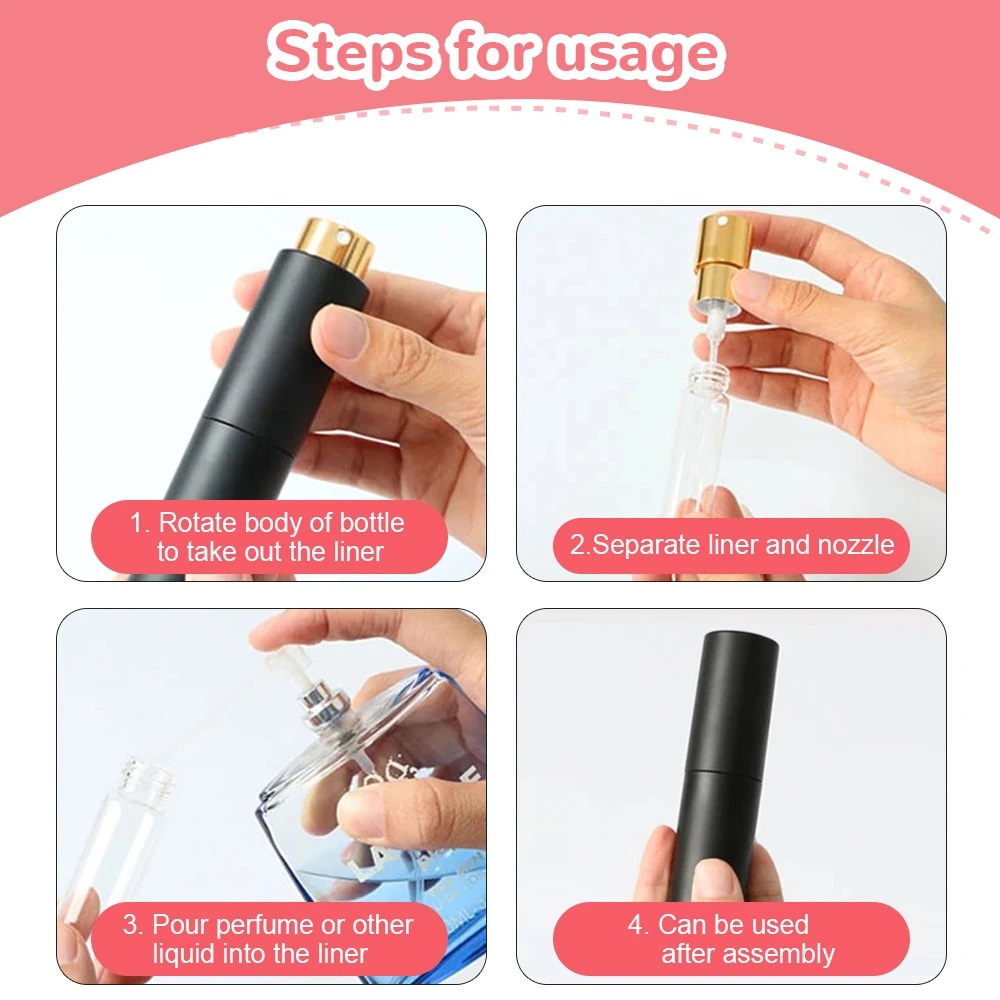 Steps for usage

1. Rotate body of bottle to take out the liner

2.Separate liner and nozzle

3. Pour perfume or other liquid into the liner

4. Can be used after assembly