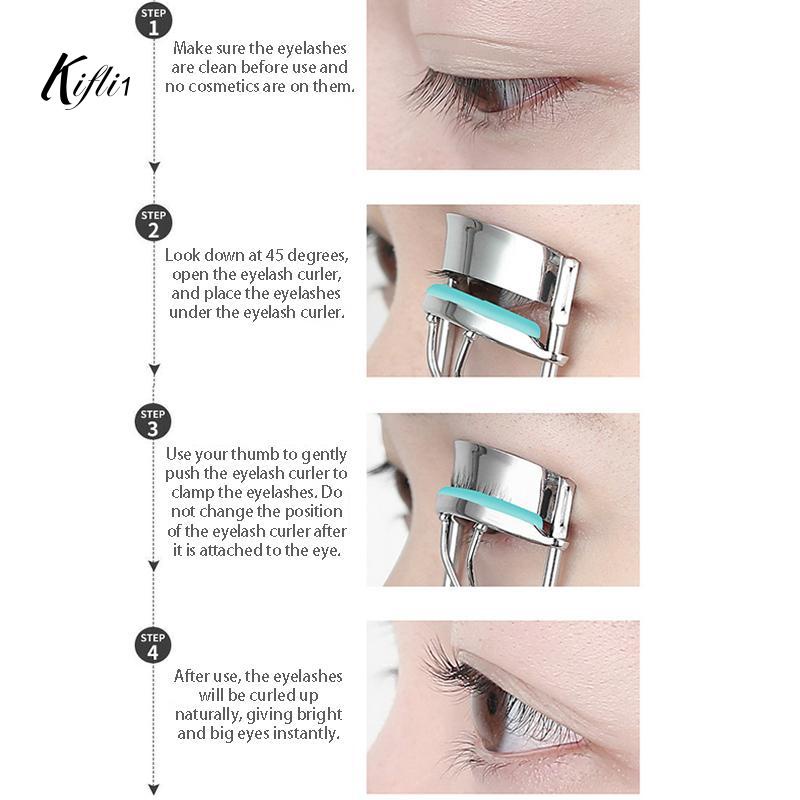 Kifli1

STEP
1
Make sure the eyelashes are clean before use and no cosmetics are on them.

STEP
2
Look down at 45 degrees, open the eyelash curler, and place the eyelashes under the eyelash curler.

STEP
3
Use your thumb to gently push the eyelash curler to clamp the eyelashes. Do not change the position of the eyelash curler after it is attached to the eye.

STEP
4
After use, the eyelashes will be curled up naturally, giving bright and big eyes instantly.