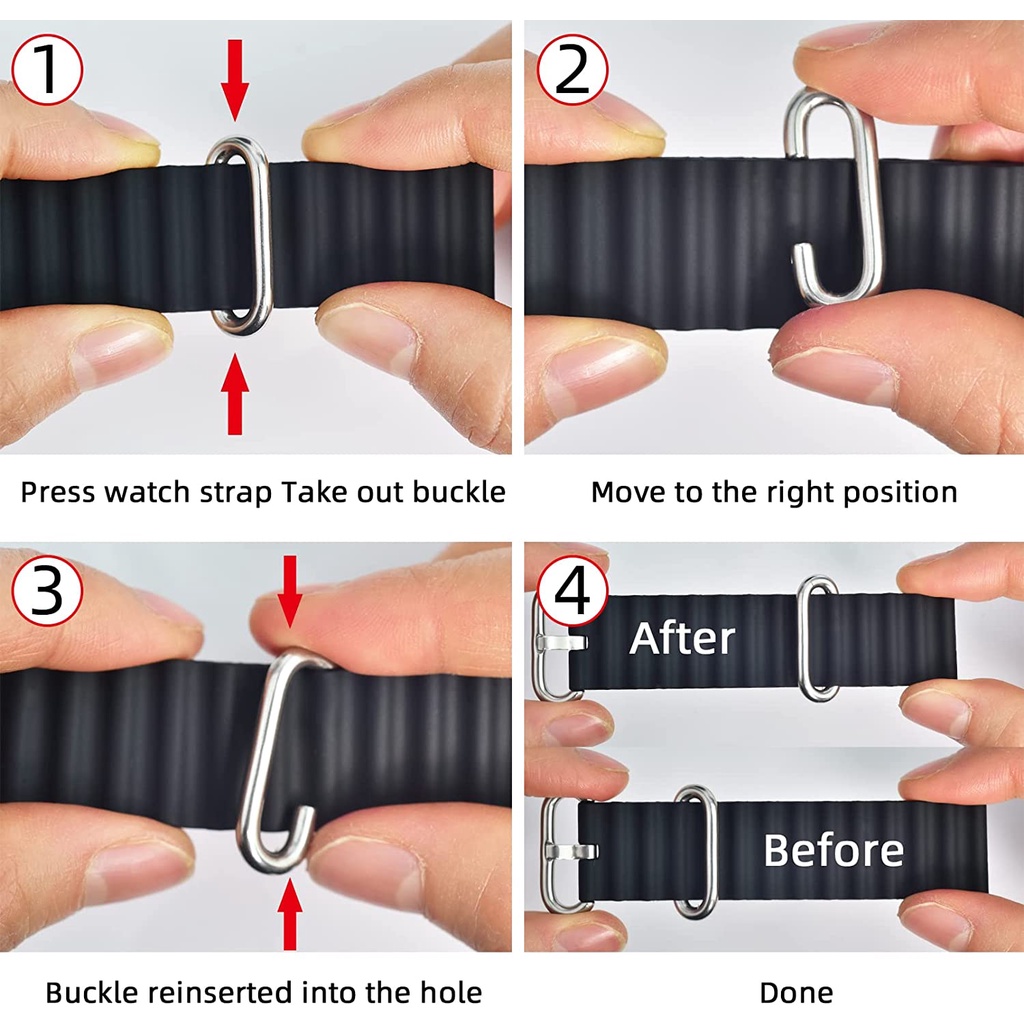 1

Press watch strap Take out buckle

2

Move to the right position

3

Buckle reinserted into the hole

4

After

Before

Done