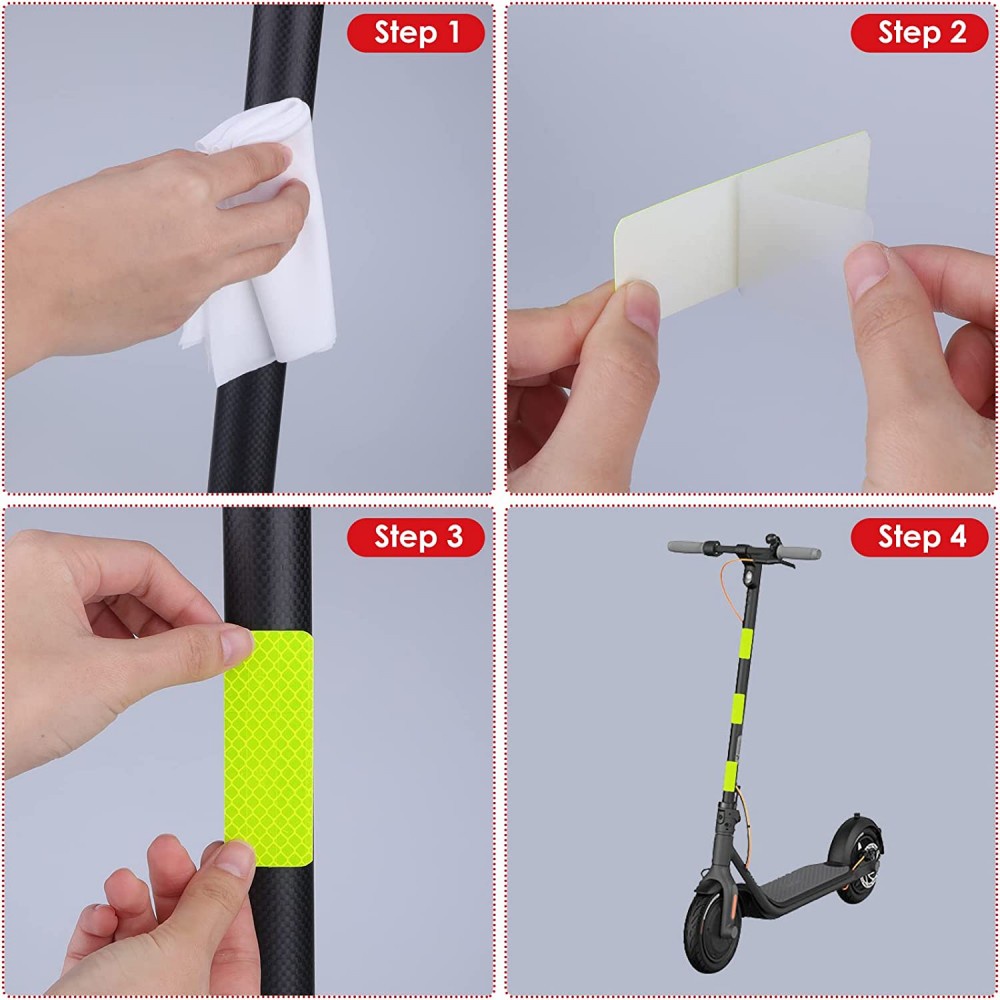 Step 1

Step 2

Step 3

Step 4