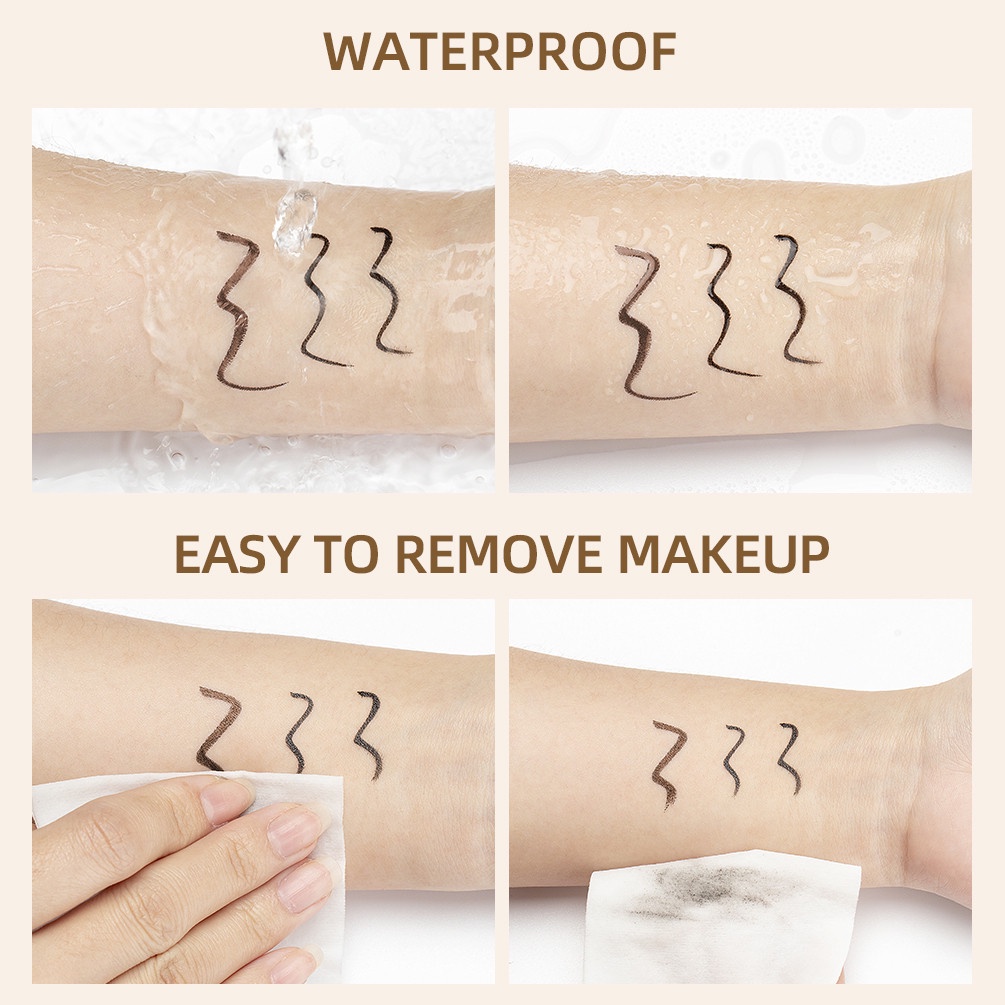 WATERPROOF

EASY TO REMOVE MAKEUP