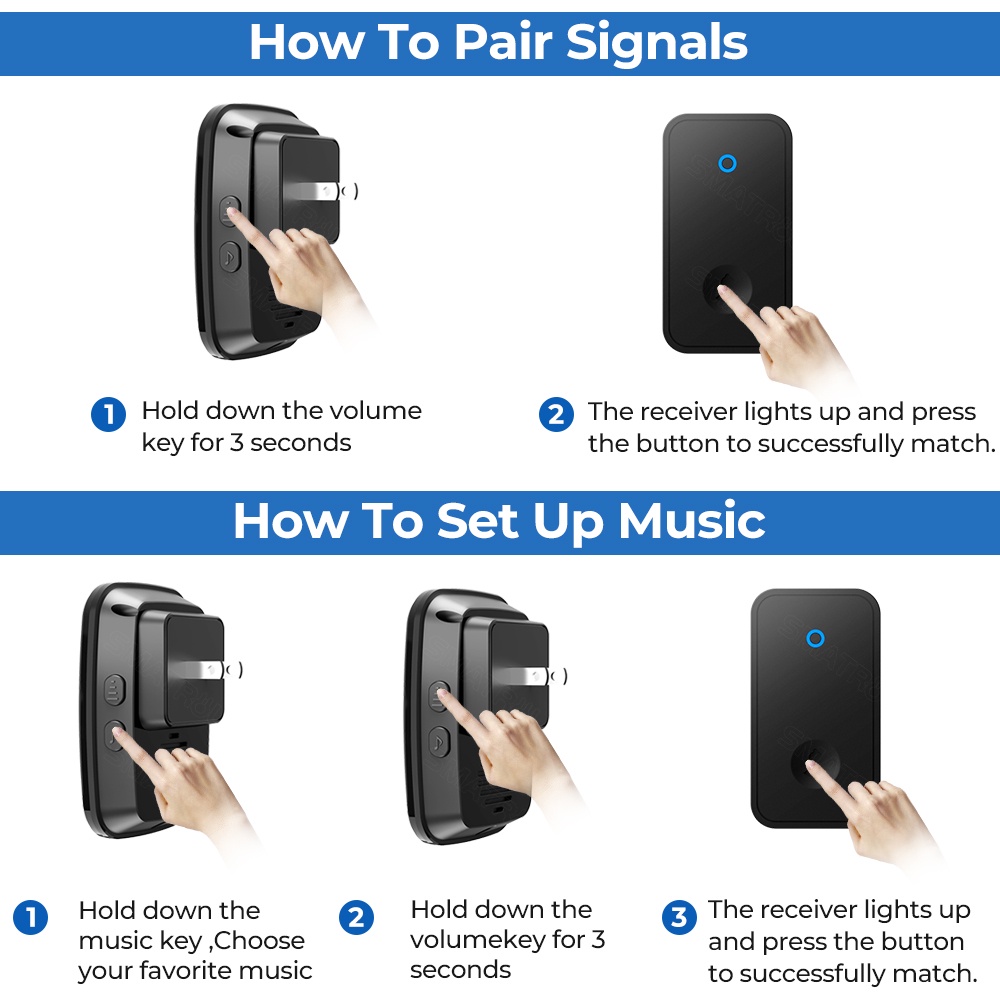 How To Pair Signals

1 Hold down the volume key for 3 seconds

2 The receiver lights up and press the button to successfully match.

How To Set Up Music

1 Hold down the music key ,Choose your favorite music

2 Hold down the volumekey for 3 seconds

3 The receiver lights up and press the button to successfully match.