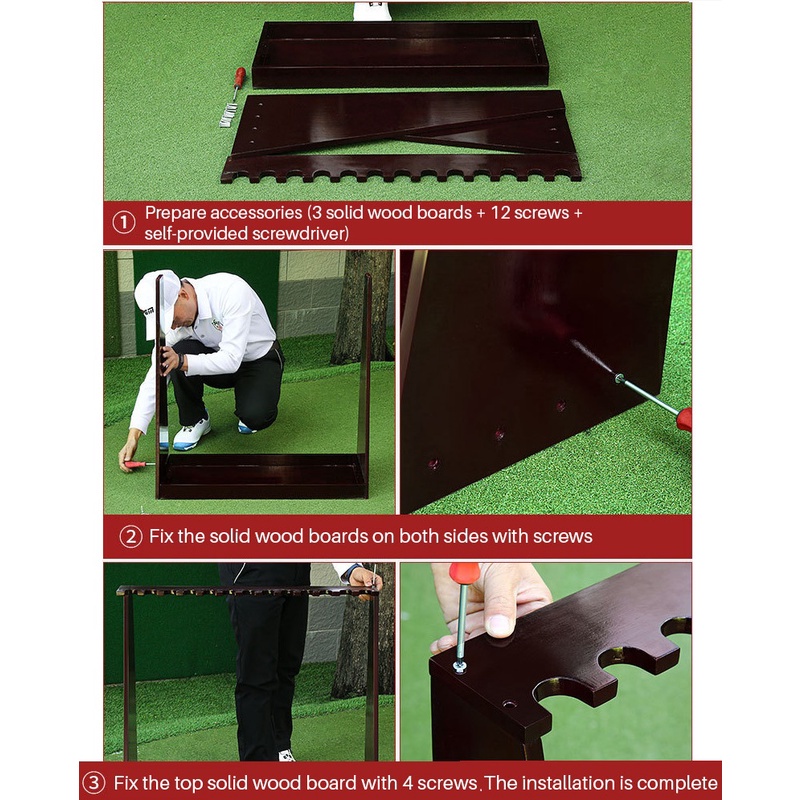 ① Prepare accessories (3 solid wood boards + 12 screws + self-provided screwdriver)

② Fix the solid wood boards on both sides with screws

③ Fix the top solid wood board with 4 screws. The installation is complete