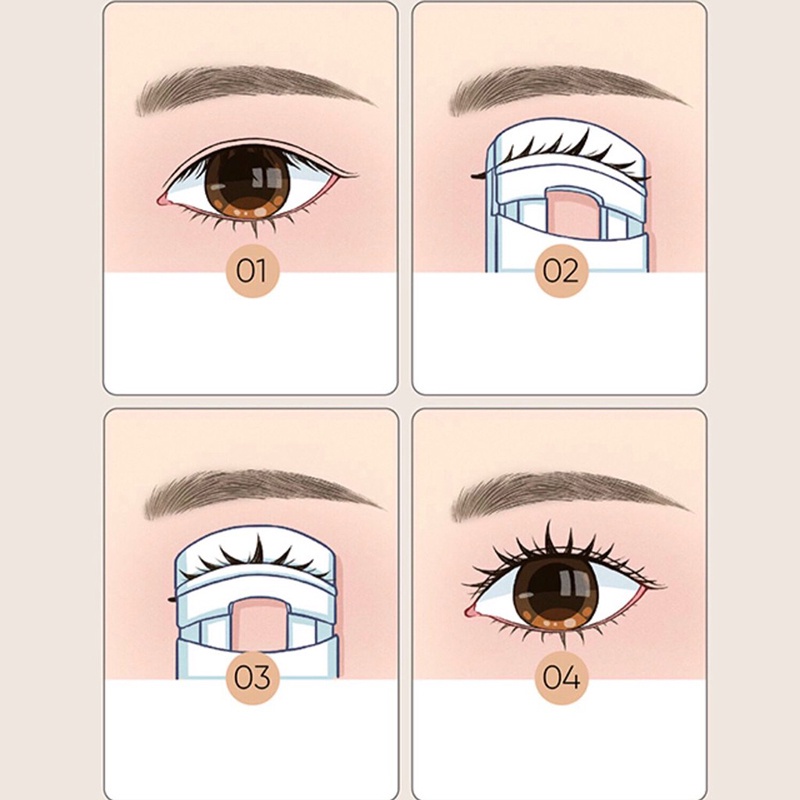 01

02

03

04