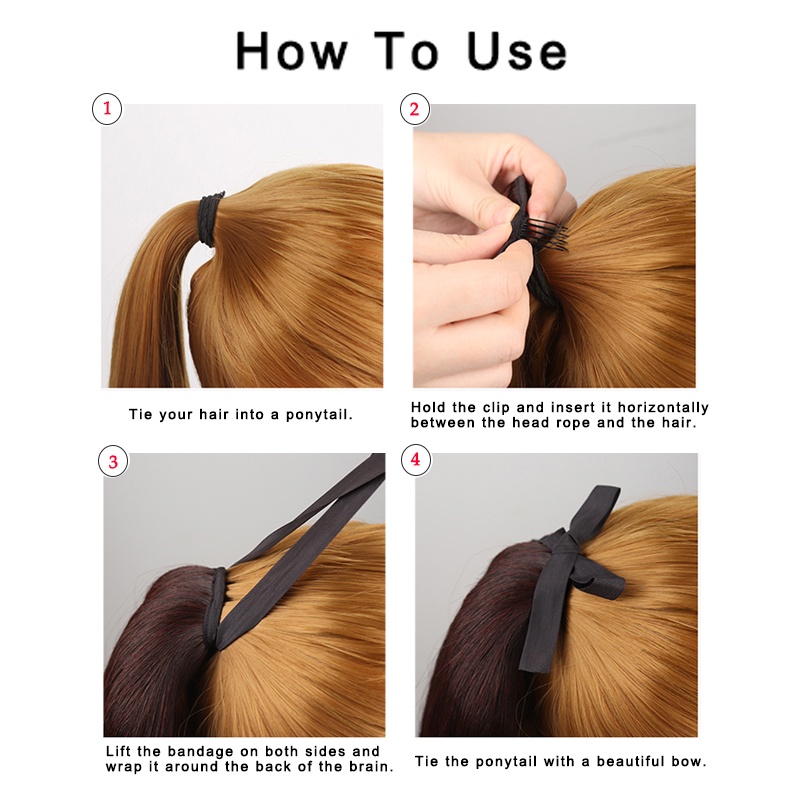 How To Use

1

Tie your hair into a ponytail.

2

Hold the clip and insert it horizontally between the head rope and the hair.

3

Lift the bandage on both sides and wrap it around the back of the brain.

4

Tie the ponytail with a beautiful bow.