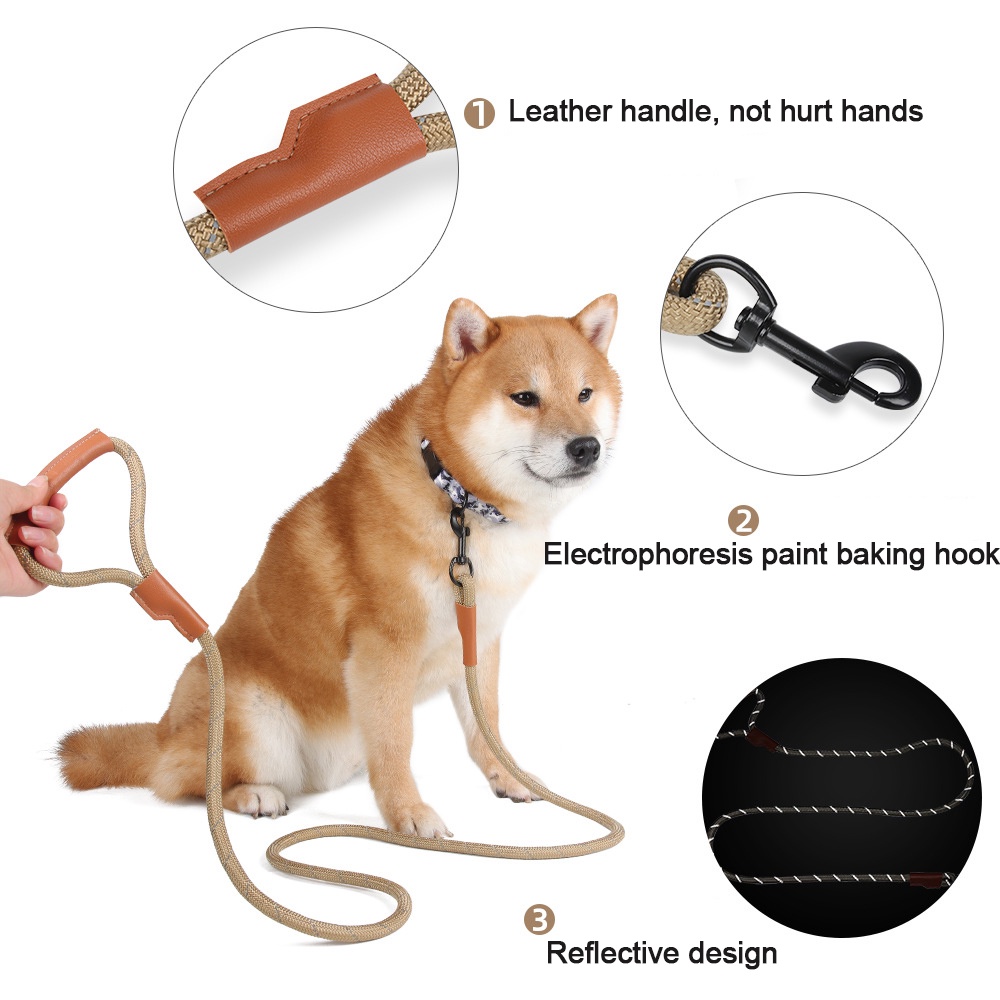 1 Leather handle, not hurt hands

2
Electrophoresis paint baking hook

3
Reflective design