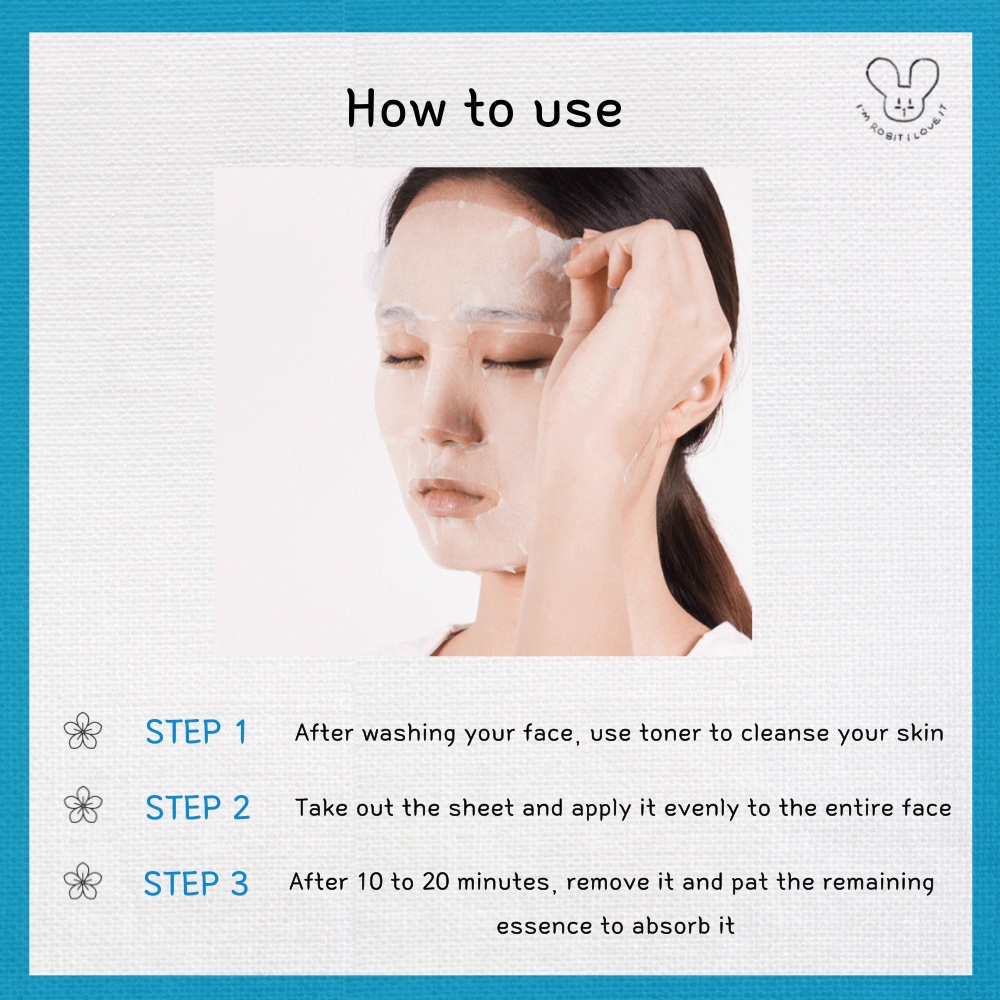 How to use

I'M ROBIT I LOVE IT

STEP 1 After washing your face, use toner to cleanse your skin

STEP 2 Take out the sheet and apply it evenly to the entire face

STEP 3 After 10 to 20 minutes, remove it and pat the remaining essence to absorb it