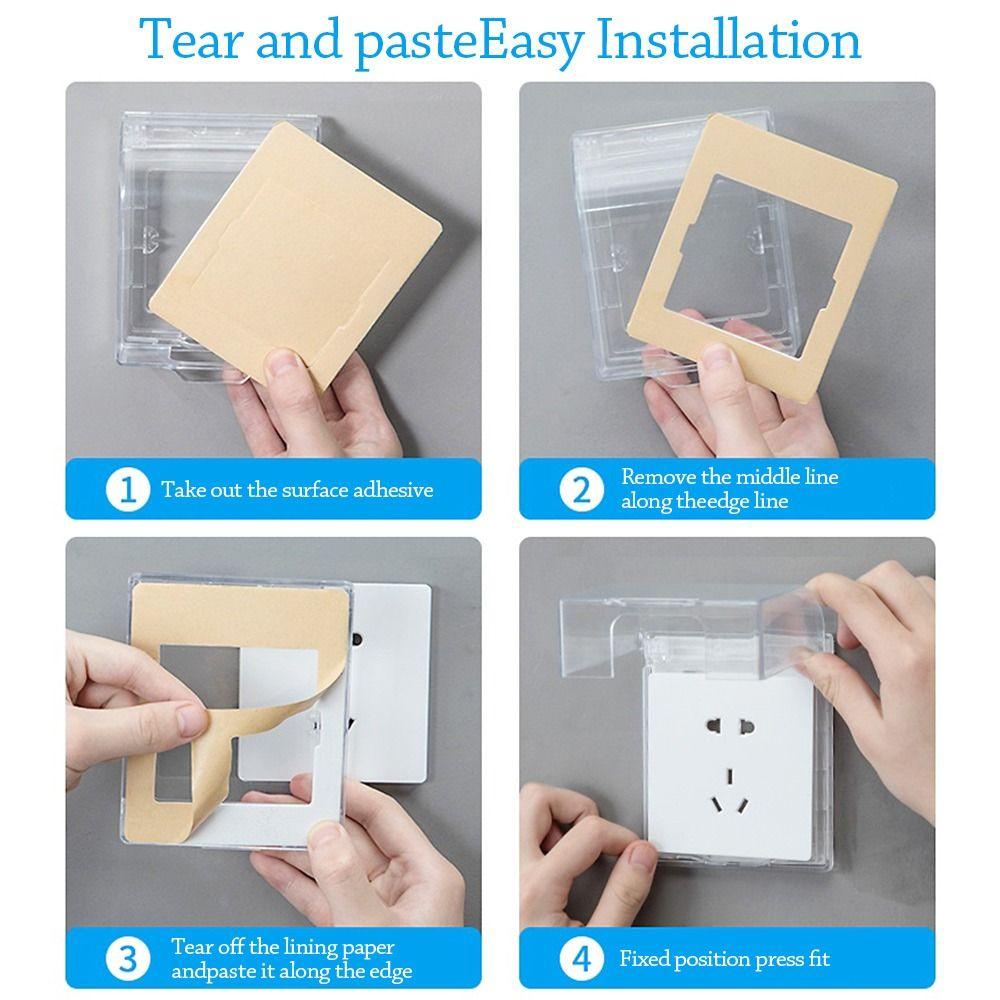 Tear and pasteEasy Installation

1 Take out the surface adhesive

2 Remove the middle line along theedge line

3 Tear off the lining paper andpaste it along the edge

4 Fixed position press fit