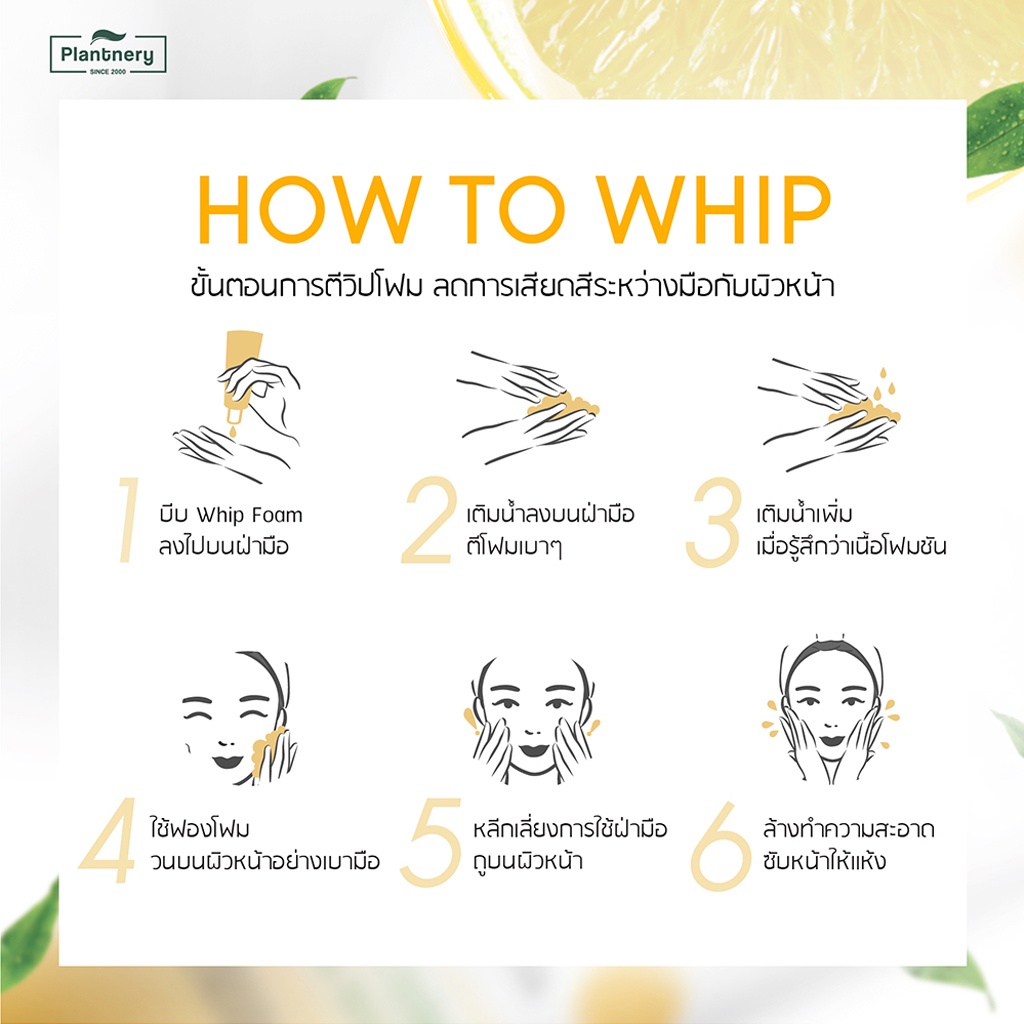 Plantnery
SINCE 2000

HOW TO WHIP

ขั้นตอนการตีวิปโฟม ลดการเสียดสีระหว่างมือกับผิวหน้า

1 บีบ Whip Foam ลงไปบนฝ่ามือ

2 เติมน้ำลงบนฝ่ามือ ตีโฟมเบาๆ

3 เติมน้ำเพิ่ม เมื่อรู้สึกว่าเนื้อโฟมข้น

4 ใช้ฟองโฟม วนบนผิวหน้าอย่างเบามือ

5 หลีกเลี่ยงการใช้ฝ่ามือ ถูบนผิวหน้า

6 ล้างทำความสะอาด ซับหน้าให้แห้ง