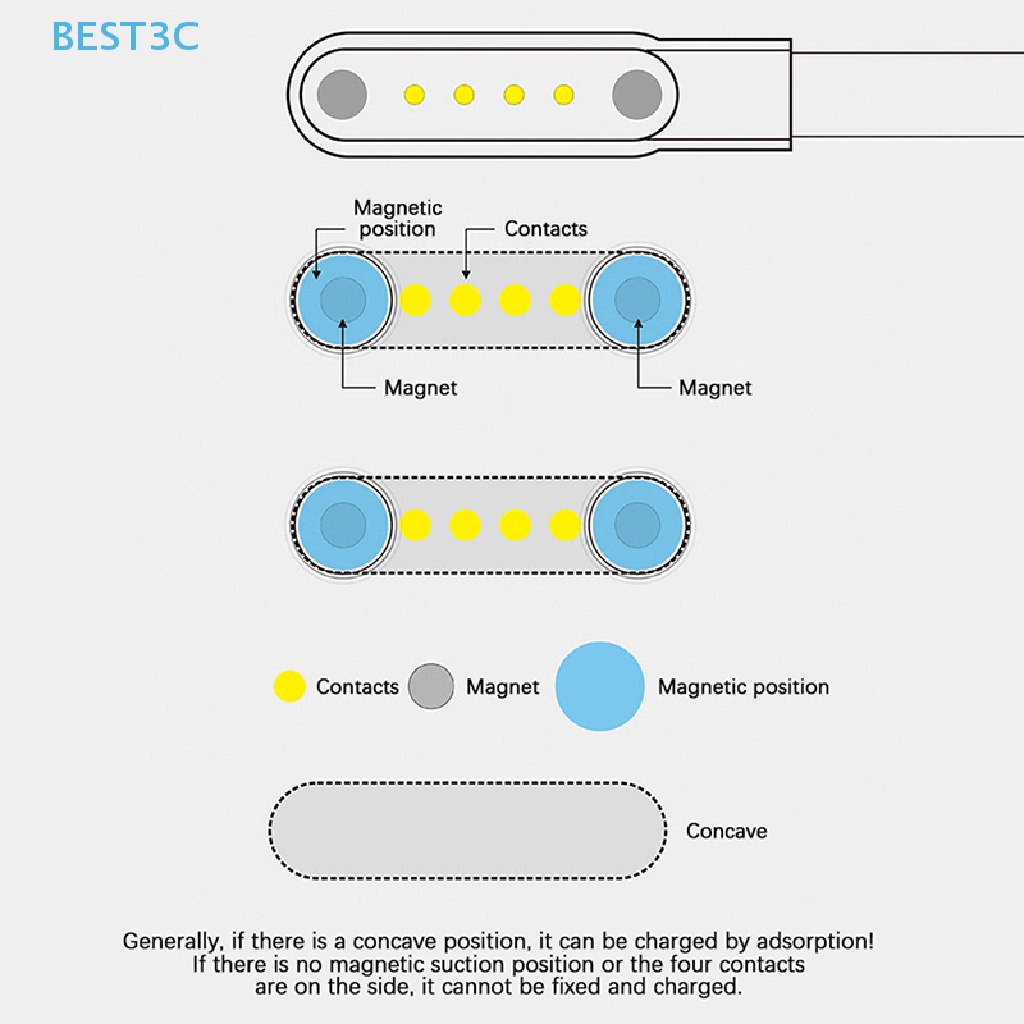 BEST3C

Magnetic position

Contacts

Magnet

Magnet

Contacts

Magnet

Magnetic position

Concave

Generally, if there is a concave position, it can be charged by adsorption! If there is no magnetic suction position or the four contacts are on the side, it cannot be fixed and charged.