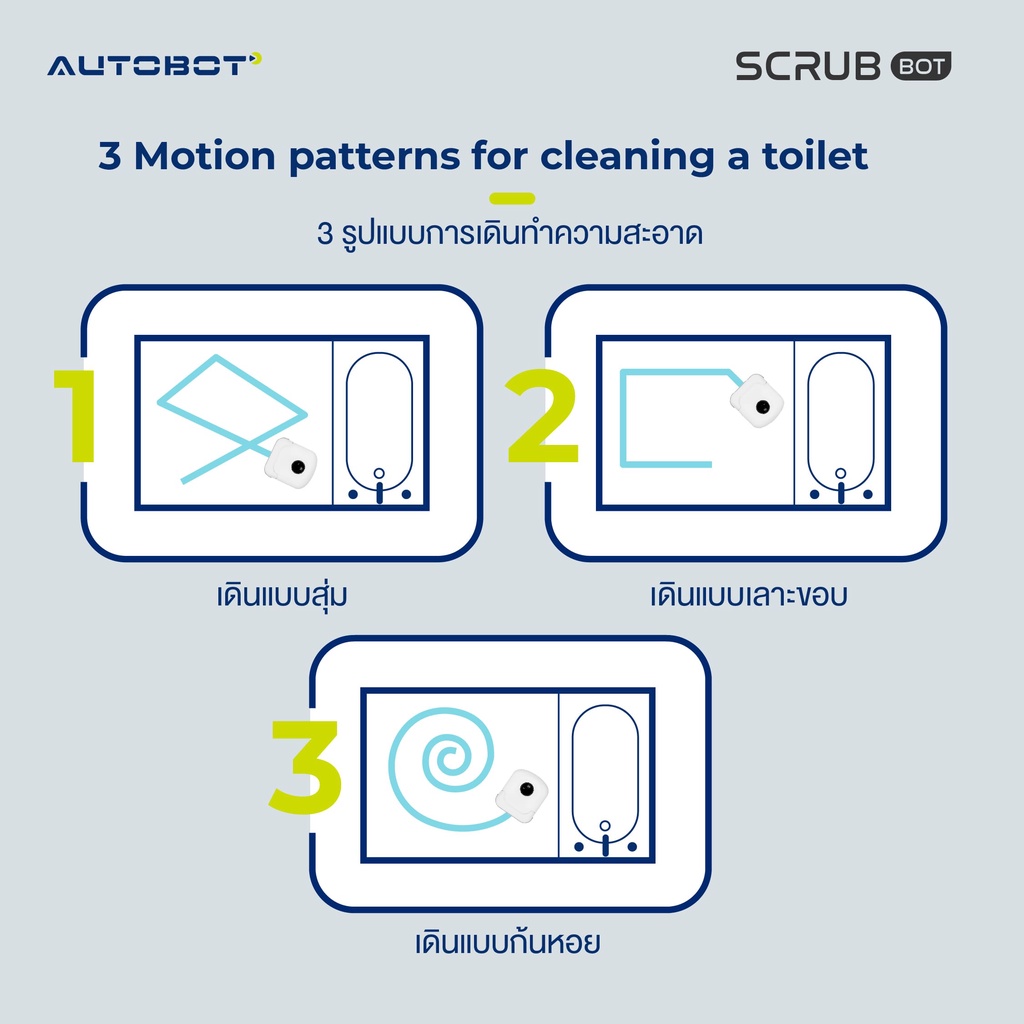 AUTOBOT

SCRUB BOT

3 Motion patterns for cleaning a toilet

3 รูปแบบการเดินทำความสะอาด

1

เดินแบบสุ่ม

2

เดินแบบเลาะขอบ

3

เดินแบบก้นหอย