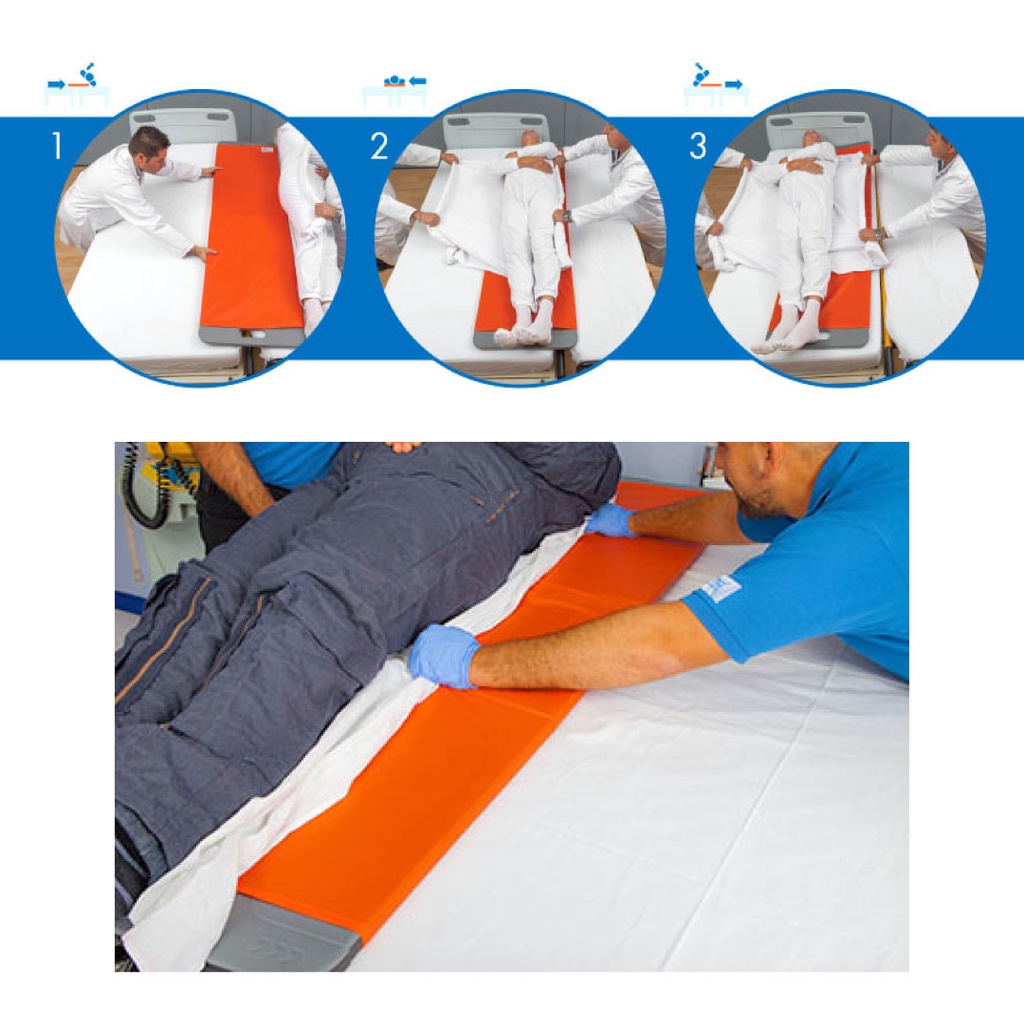 1

2

3