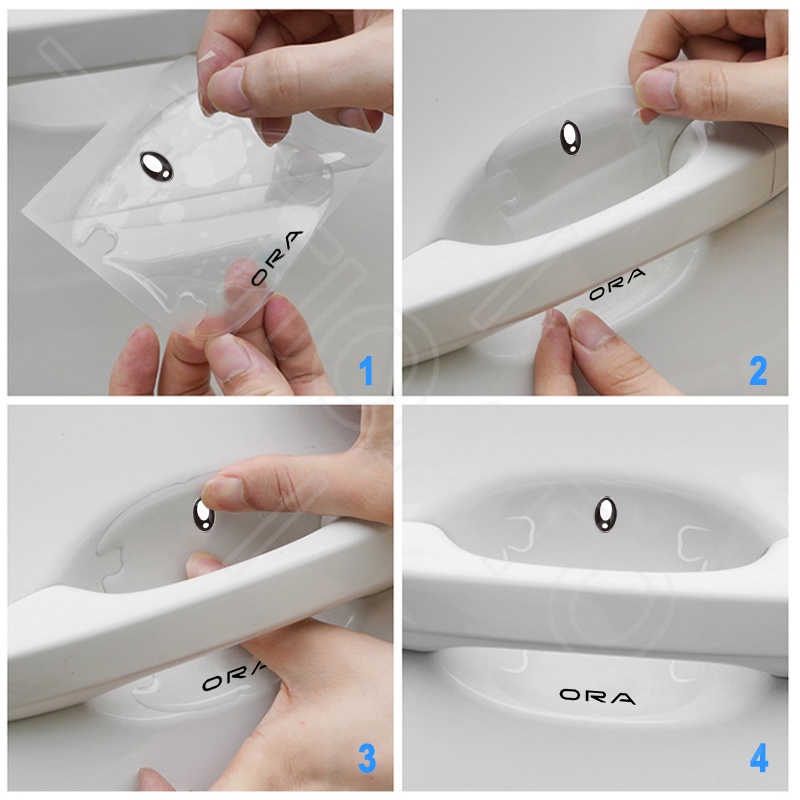 ORA
1
ORA
2
ORA
3
ORA
4