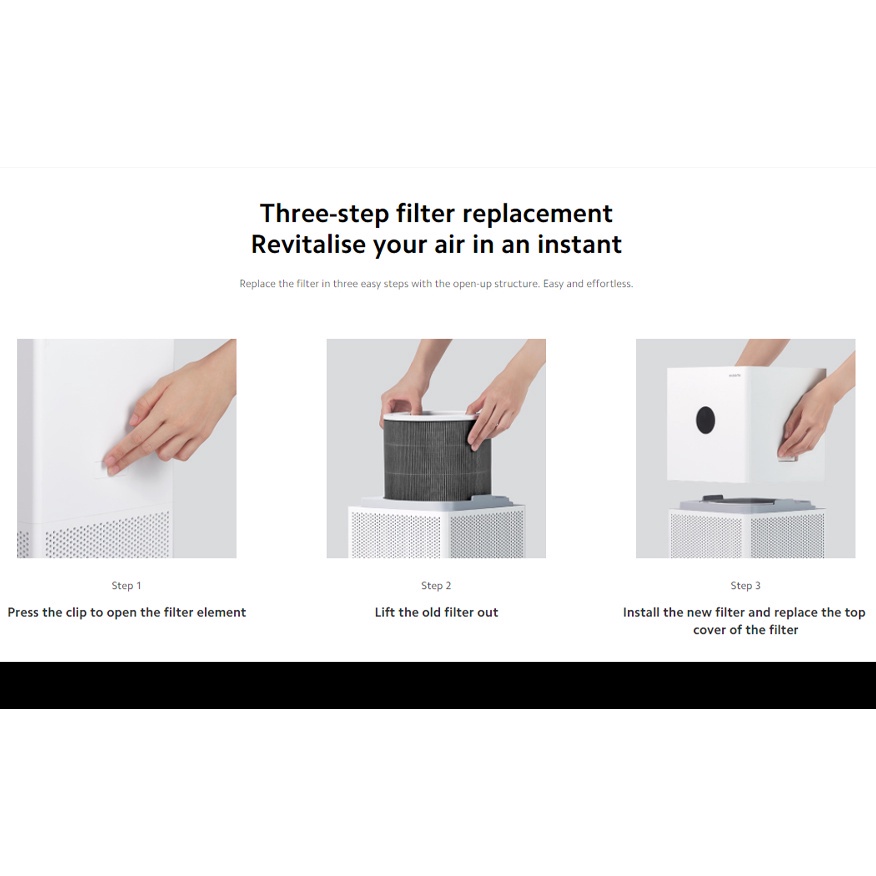 Three-step filter replacement
Revitalise your air in an instant

Replace the filter in three easy steps with the open-up structure. Easy and effortless.

Step 1

Press the clip to open the filter element

Step 2

Lift the old filter out

Step 3

Install the new filter and replace the top cover of the filter