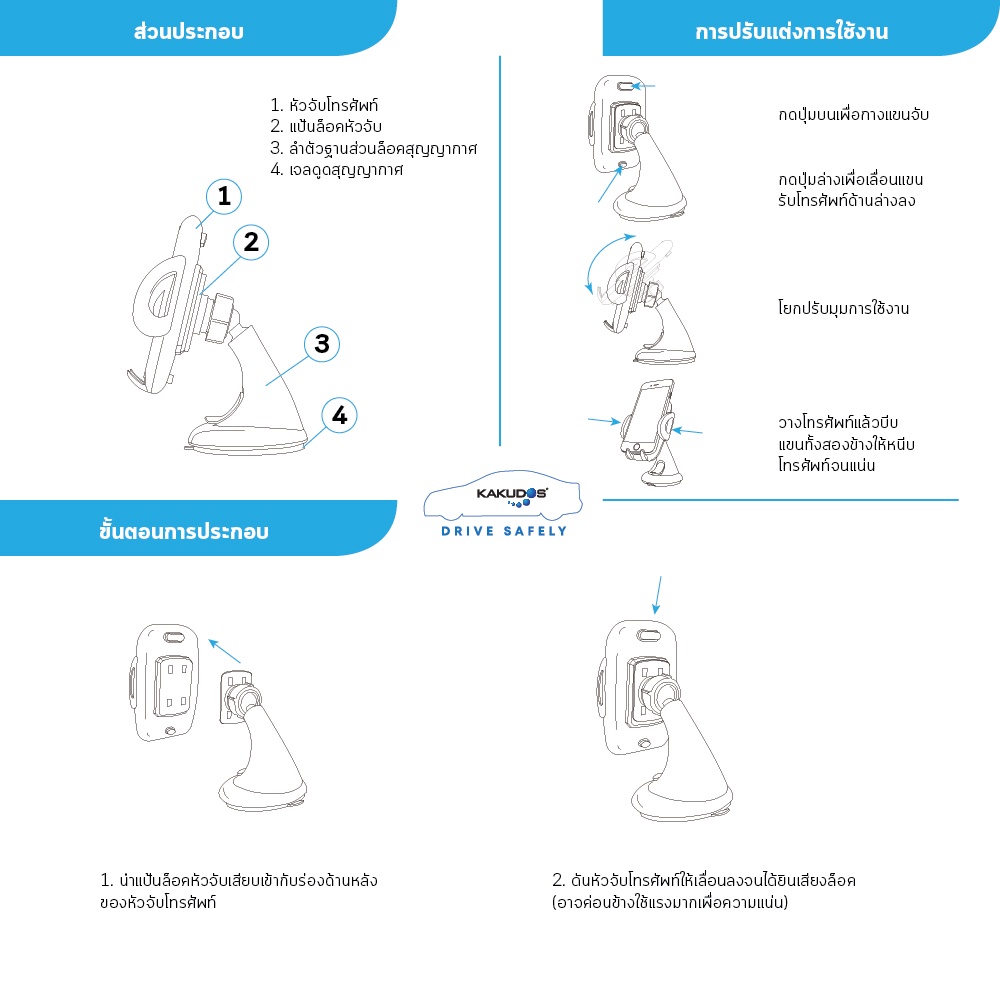 ส่วนประกอบ

1. หัวจับโทรศัพท์
2. แป้นล็อคหัวจับ
3. ลำตัวฐานส่วนล็อคสุญญากาศ
4. เจลดูดสุญญากาศ

1
2
3
4

การปรับแต่งการใช้งาน

กดปุ่มบนเพื่อกางแขนจับ

กดปุ่มล่างเพื่อเลื่อนแขนรับโทรศัพท์ด้านล่างลง

โยกปรับมุมการใช้งาน

วางโทรศัพท์แล้วบีบแขนทั้งสองข้างให้หนีบโทรศัพท์จนแน่น

KAKUDOS
DRIVE SAFELY

ขั้นตอนการประกอบ

1. นำแป้นล็อคหัวจับเสียบเข้ากับร่องด้านหลังของหัวจับโทรศัพท์

2. ดันหัวจับโทรศัพท์ให้เลื่อนลงจนได้ยินเสียงล็อค (อาจค่อนข้างใช้แรงมากเพื่อความแน่น)