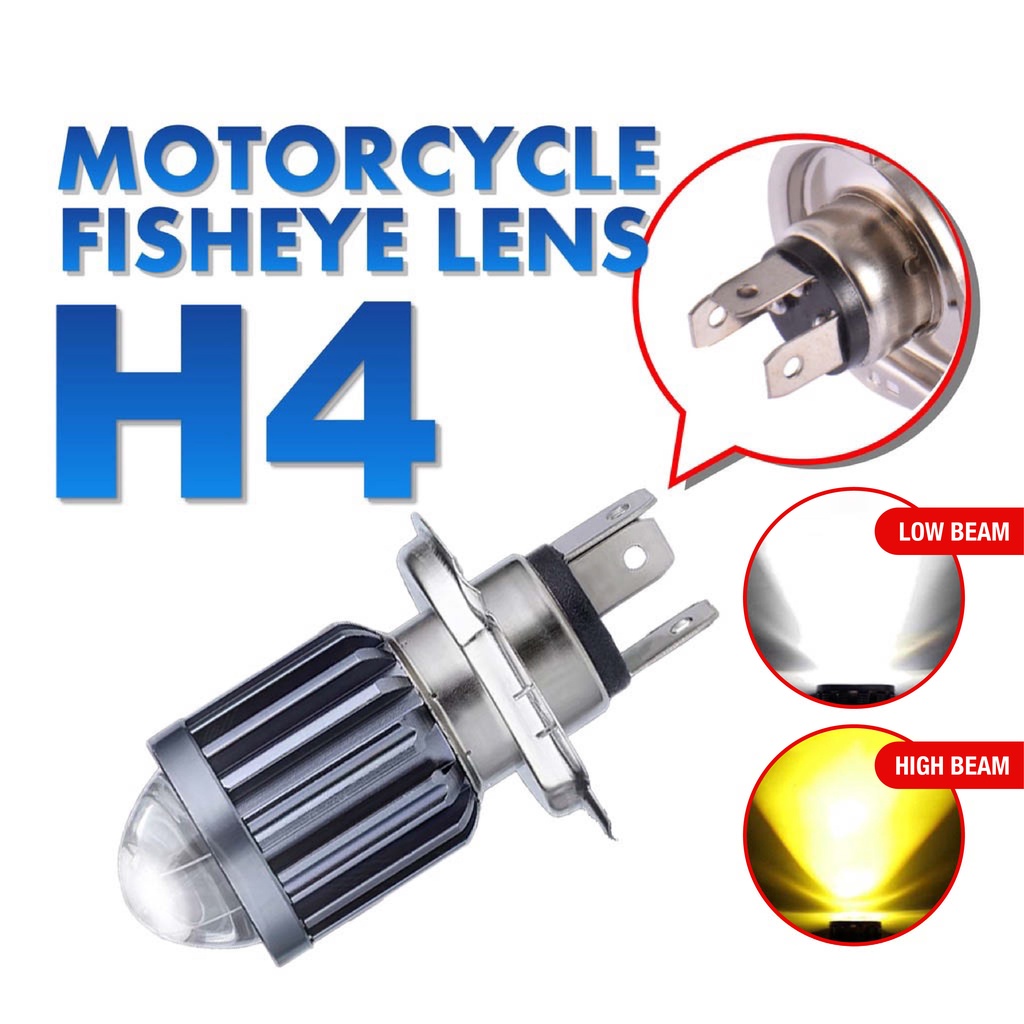 MOTORCYCLE FISHEYE LENS
H4

LOW BEAM

HIGH BEAM