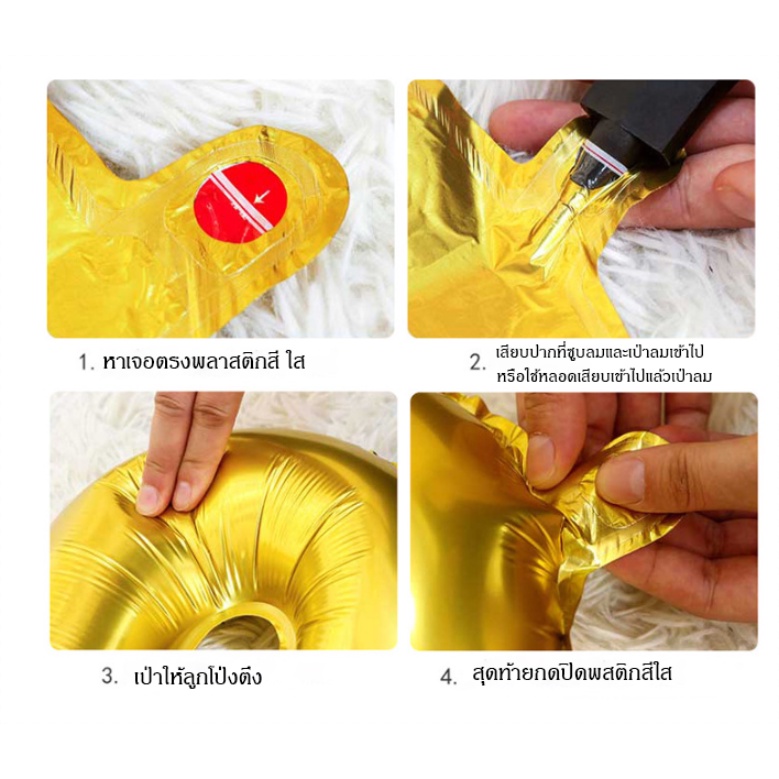 1. หาเจอตรงพลาสติกสี ใส

2. เสียบปากที่ซูบลมและเป่าลมเข้าไป หรือใช้หลอดเสียบเข้าไปแล้วเป่าลม

3. เป่าให้ลูกโป่งตึง

4. สุดท้ายกดปิดพสติกสีใส