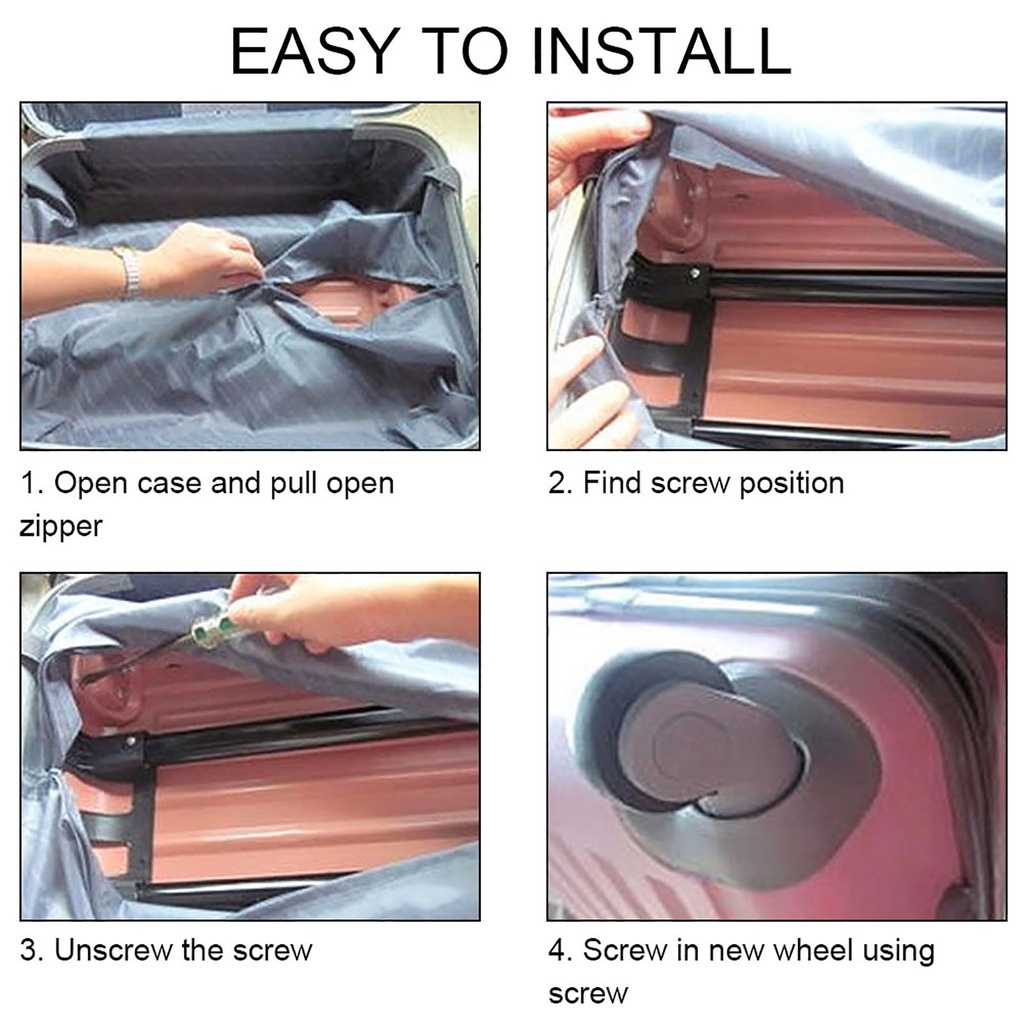 EASY TO INSTALL

1. Open case and pull open zipper

2. Find screw position

3. Unscrew the screw

4. Screw in new wheel using screw