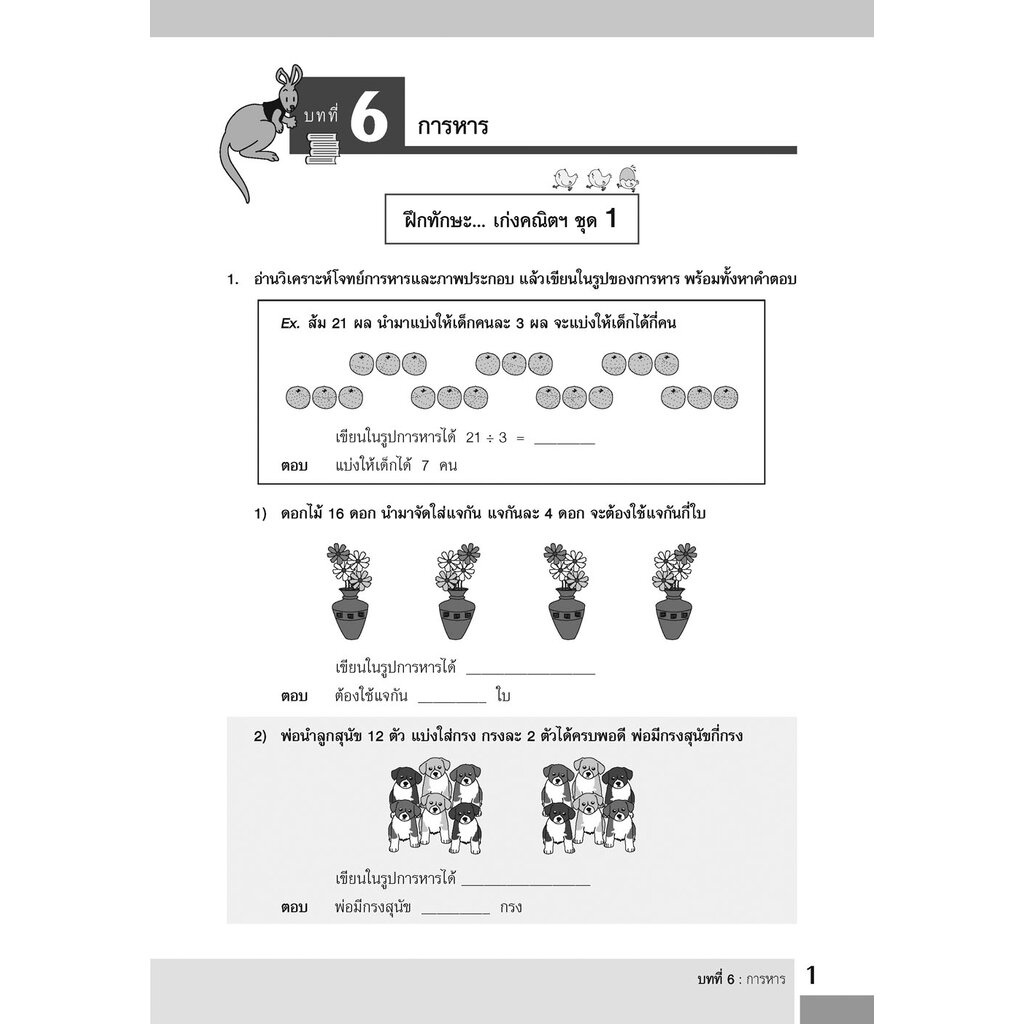 บทที่ 6 การหาร

ฝึกทักษะ... เก่งคณิตฯ ชุด 1

1. อ่านวิเคราะห์โจทย์การหารและภาพประกอบ แล้วเขียนในรูปของการหาร พร้อมทั้งหาคำตอบ

Ex. ส้ม 21 ผล นำมาแบ่งให้เด็กคนละ 3 ผล จะแบ่งให้เด็กได้กี่คน

เขียนในรูปการหารได้ $21 \div 3 =$ ________

ตอบ แบ่งให้เด็กได้ 7 คน

1) ดอกไม้ 16 ดอก นำมาจัดใส่แจกัน แจกันละ 4 ดอก จะต้องใช้แจกันกี่ใบ

เขียนในรูปการหารได้ ________________

ตอบ ต้องใช้แจกัน ________ ใบ

2) พ่อนำลูกสุนัข 12 ตัว แบ่งใส่กรง กรงละ 2 ตัวได้ครบพอดี พ่อมีกรงสุนัขกี่กรง

เขียนในรูปการหารได้ ________________

ตอบ พ่อมีกรงสุนัข ________ กรง

บทที่ 6 : การหาร 1