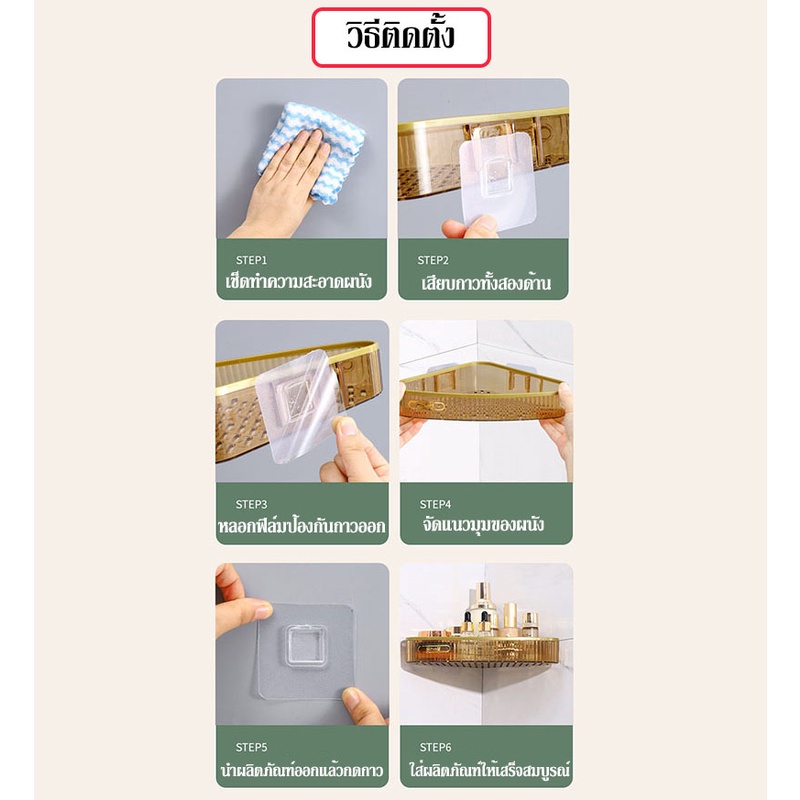 วิธีติดตั้ง

STEP1
เช็ดทำความสะอาดผนัง

STEP2
เสียบกาวทั้งสองด้าน

STEP3
หลอกฟิล์มป้องกันกาวออก

STEP4
จัดแนวมุมของผนัง

STEP5
นำผลิตภัณฑ์ออกแล้วกดกาว

STEP6
ใส่ผลิตภัณฑ์ให้เสร็จสมบูรณ์