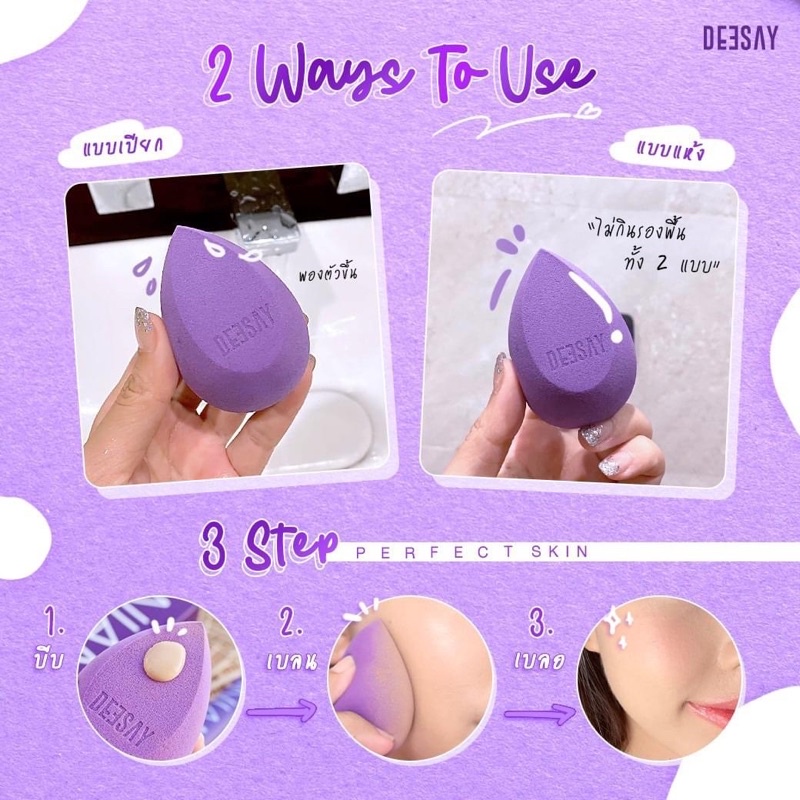 DEESAY

2 Ways To Use

แบบเปียก

พองตัวขึ้น

DEESAY

แบบแห้ง

"ไม่กินรองพื้น ทั้ง 2 แบบ"

DEESAY

3 Step PERFECT SKIN

1. บีบ

DEESAY

2. เบลน

3. เบลอ