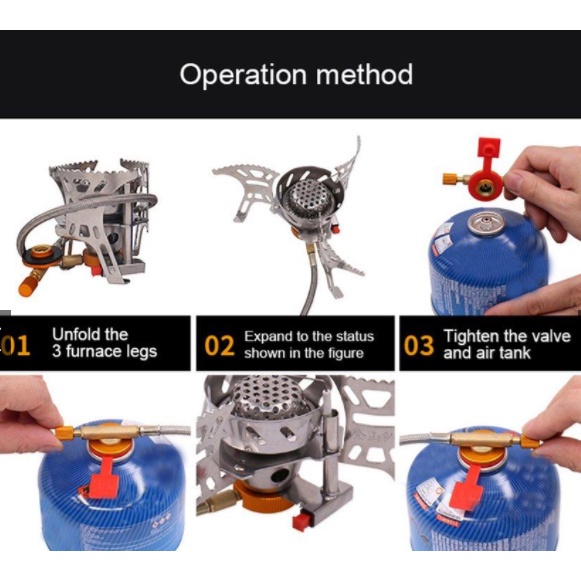 Operation method

01 Unfold the 3 furnace legs

02 Expand to the status shown in the figure

03 Tighten the valve and air tank