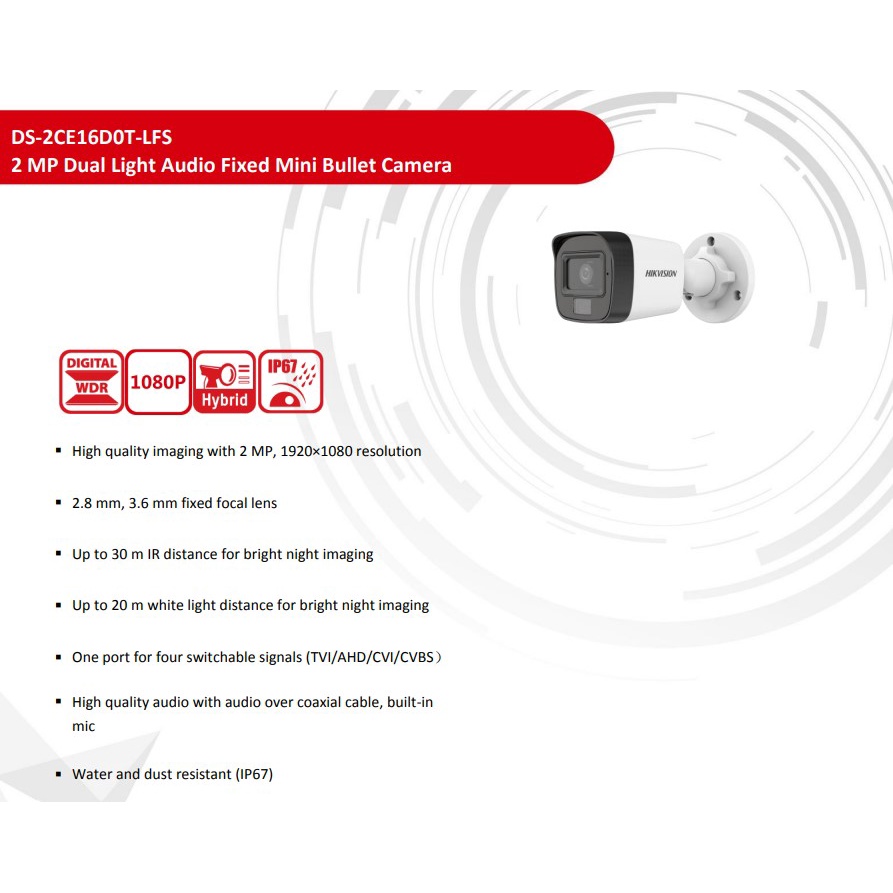 DS-2CE16D0T-LFS
2 MP Dual Light Audio Fixed Mini Bullet Camera

HIKVISION

DIGITAL WDR
1080P
Hybrid
IP67

▪ High quality imaging with 2 MP, 1920×1080 resolution

▪ 2.8 mm, 3.6 mm fixed focal lens

▪ Up to 30 m IR distance for bright night imaging

▪ Up to 20 m white light distance for bright night imaging

▪ One port for four switchable signals (TVI/AHD/CVI/CVBS）

▪ High quality audio with audio over coaxial cable, built-in mic

▪ Water and dust resistant (IP67)