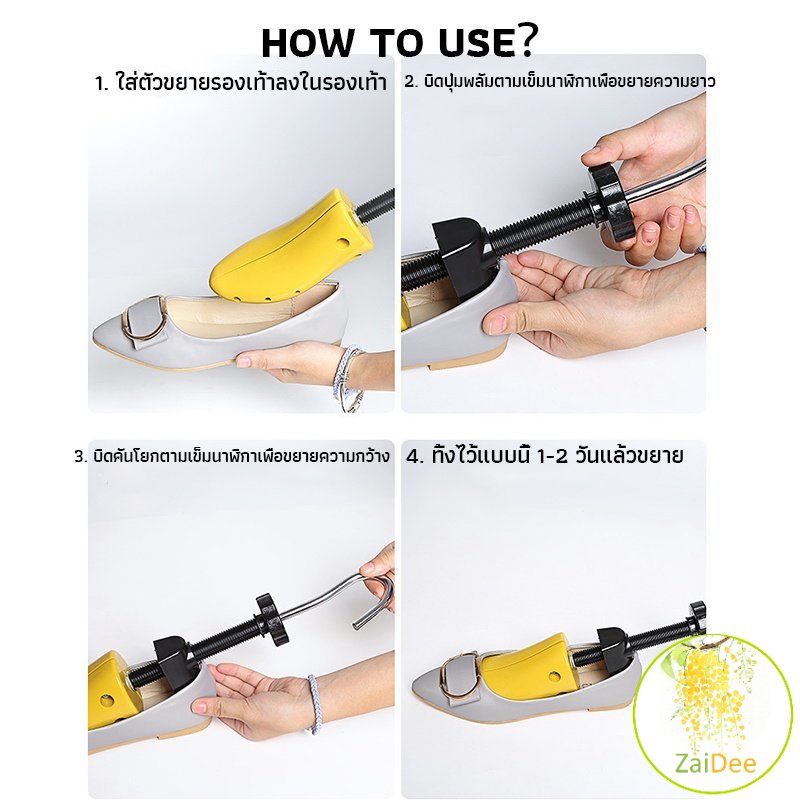 HOW TO USE?

1. ใส่ตัวขยายรองเท้าลงในรองเท้า

2. บิดปุ่มพลัมตามเข็มนาฬิกาเพื่อขยายความยาว

3. บิดคันโยกตามเข็มนาฬิกาเพื่อขยายความกว้าง

4. ทิ้งไว้แบบนี้ 1-2 วันแล้วขยาย

ZaiDee