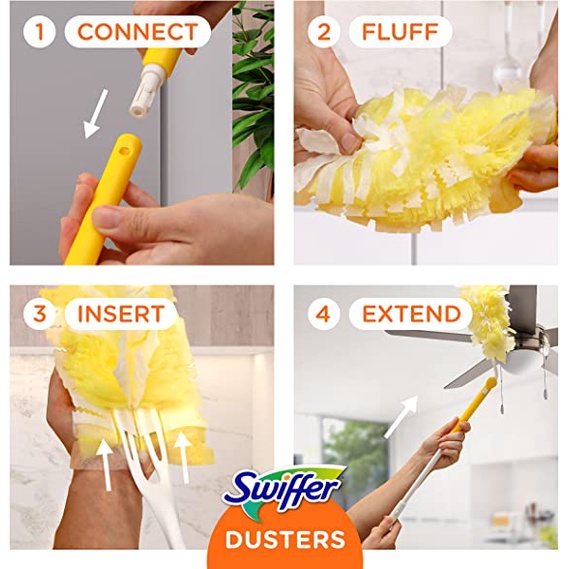 1 CONNECT

2 FLUFF

3 INSERT

4 EXTEND

Swiffer

DUSTERS