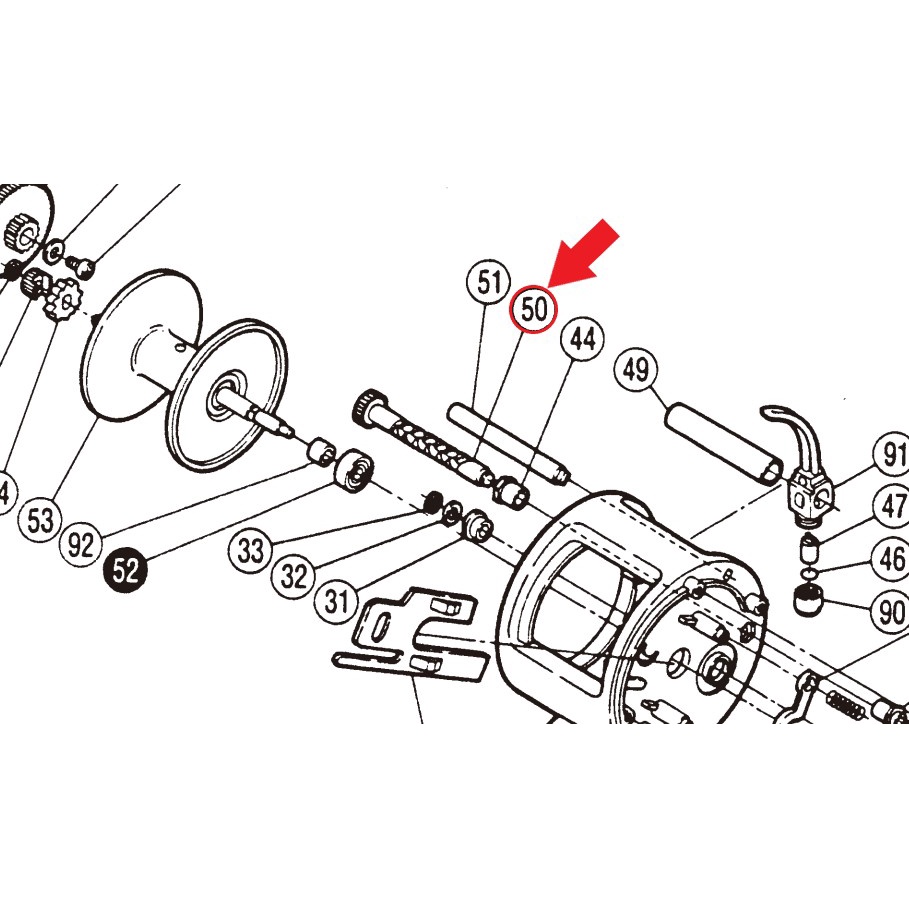 51
50
44
49
91
47
46
90
4
53
92
52
33
32
31