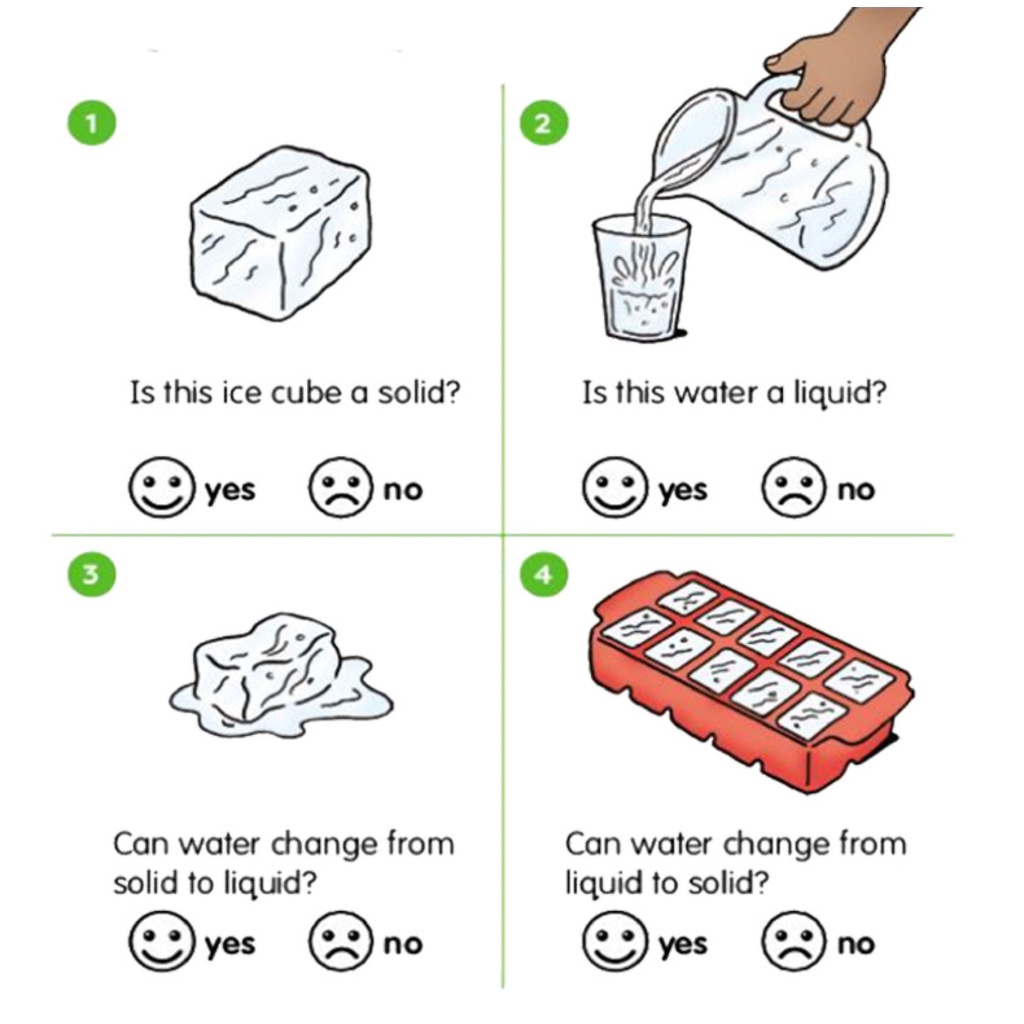 1

Is this ice cube a solid?

yes no

2

Is this water a liquid?

yes no

3

Can water change from solid to liquid?

yes no

4

Can water change from liquid to solid?

yes no