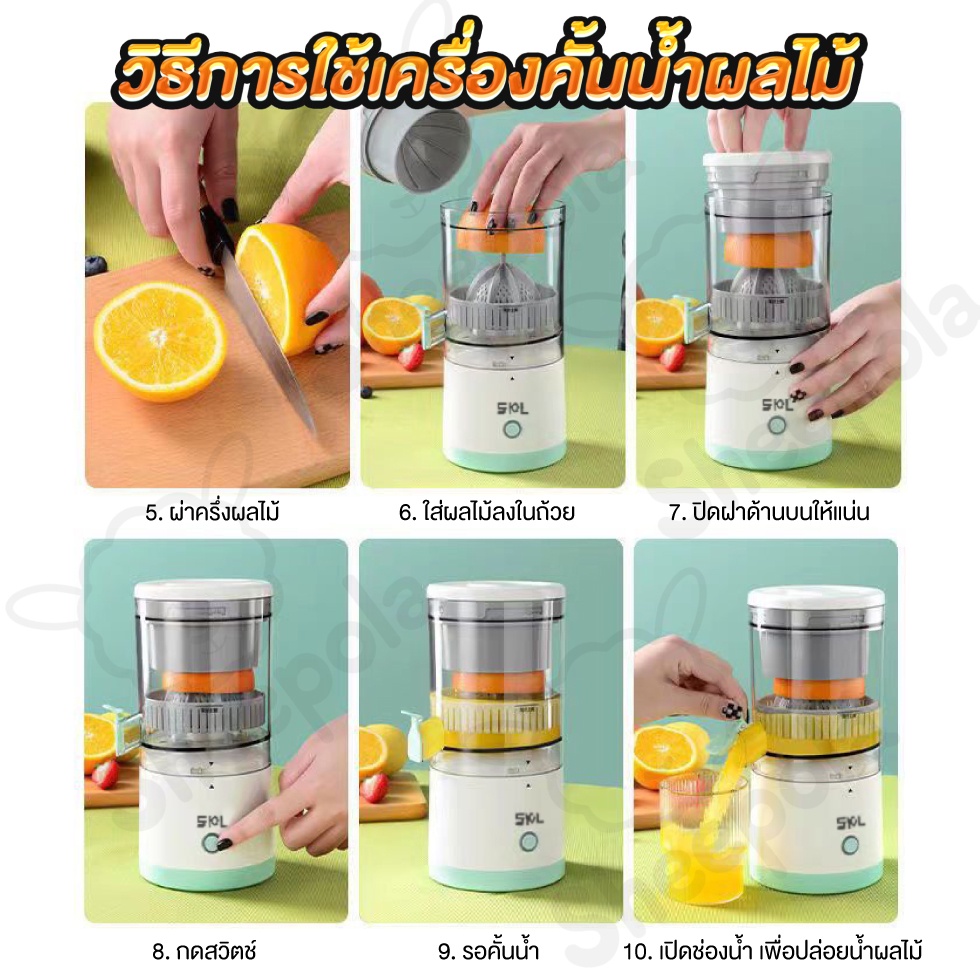 วิธีการใช้เครื่องคั้นน้ำผลไม้

5. ผ่าครึ่งผลไม้

6. ใส่ผลไม้ลงในถ้วย

7. ปิดฝาด้านบนให้แน่น

8. กดสวิตช์

9. รอคั้นน้ำ

10. เปิดช่องน้ำ เพื่อปล่อยน้ำผลไม้