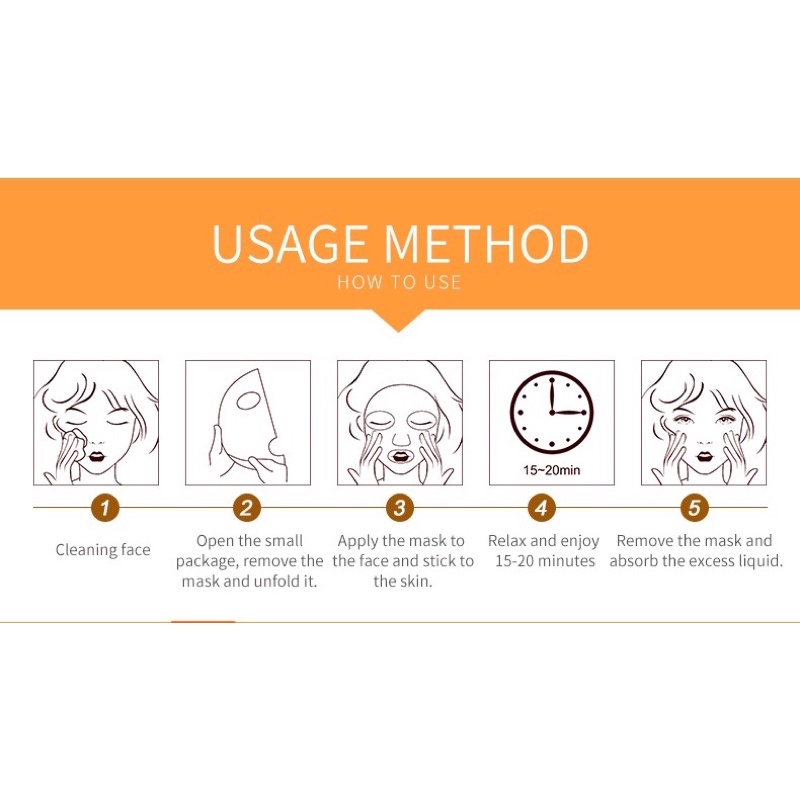 USAGE METHOD
HOW TO USE

15~20min

1
Cleaning face

2
Open the small package, remove the mask and unfold it.

3
Apply the mask to the face and stick to the skin.

4
Relax and enjoy 15-20 minutes

5
Remove the mask and absorb the excess liquid.