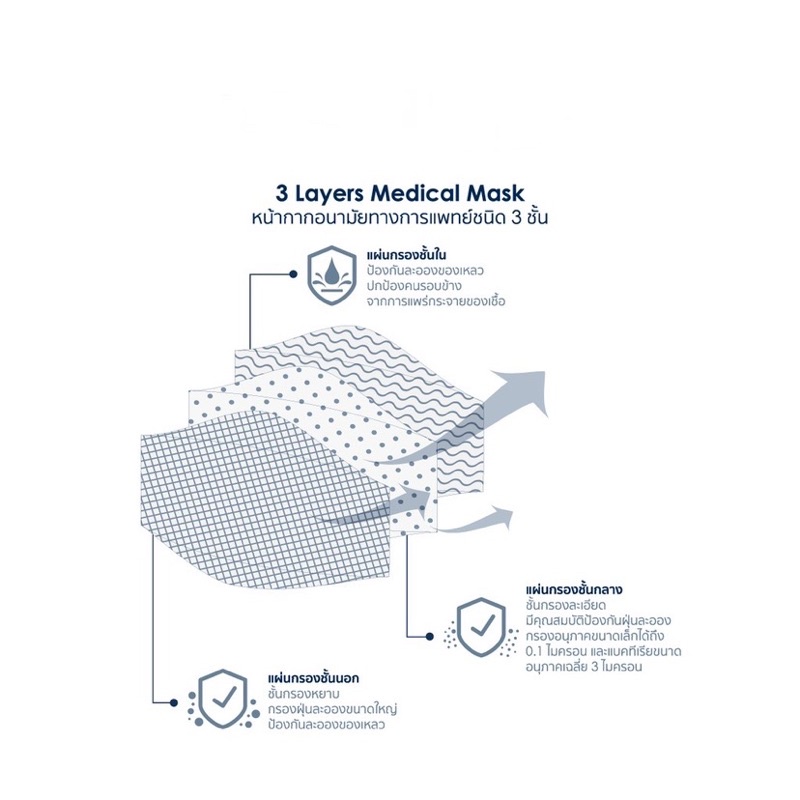 3 Layers Medical Mask
หน้ากากอนามัยทางการแพทย์ชนิด 3 ชั้น

แผ่นกรองชั้นใน
ป้องกันละอองของเหลว
ปกป้องคนรอบข้าง
จากการแพร่กระจายของเชื้อ

แผ่นกรองชั้นกลาง
ชั้นกรองละเอียด
มีคุณสมบัติป้องกันฝุ่นละออง
กรองอนุภาคขนาดเล็กได้ถึง
0.1 ไมครอน และแบคทีเรียขนาด
อนุภาคเฉลี่ย 3 ไมครอน

แผ่นกรองชั้นนอก
ชั้นกรองหยาบ
กรองฝุ่นละอองขนาดใหญ่
ป้องกันละอองของเหลว