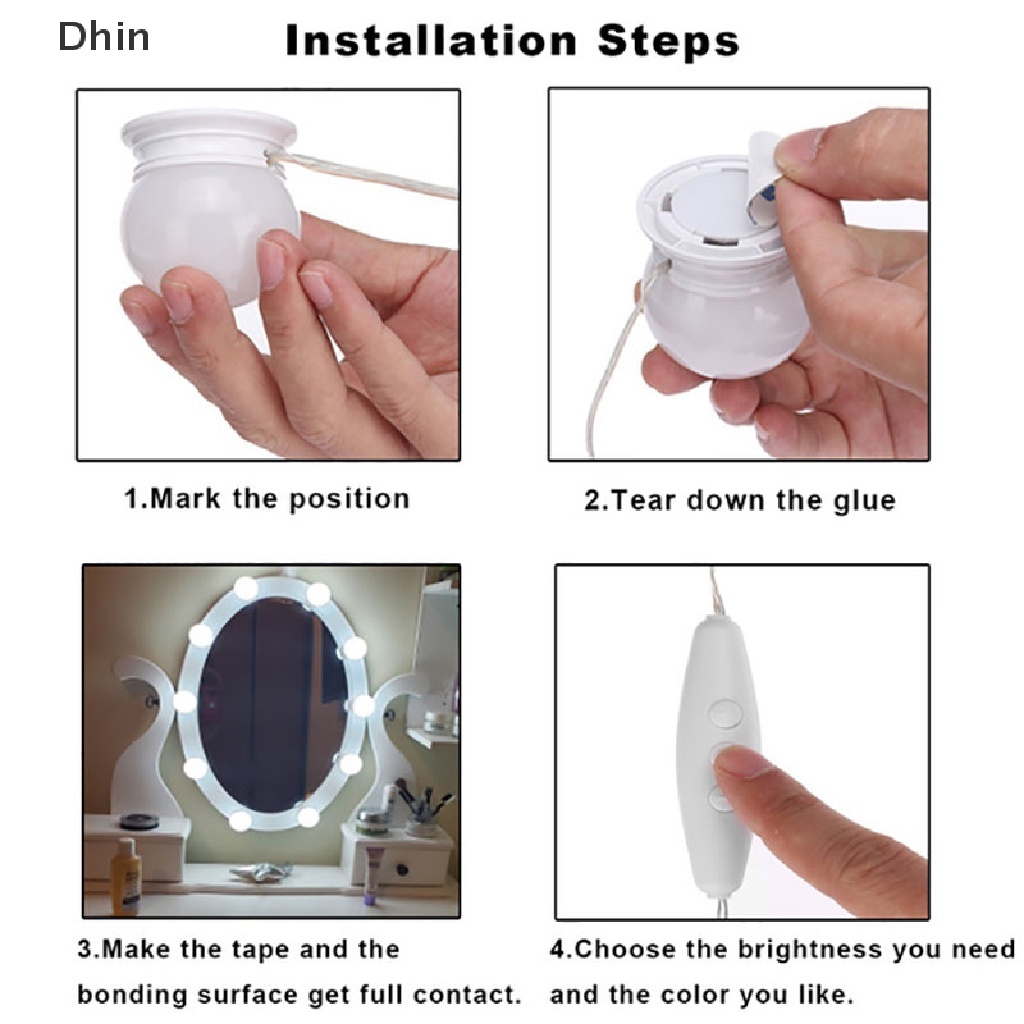 Dhin

Installation Steps

1.Mark the position

2.Tear down the glue

3.Make the tape and the bonding surface get full contact.

4.Choose the brightness you need and the color you like.