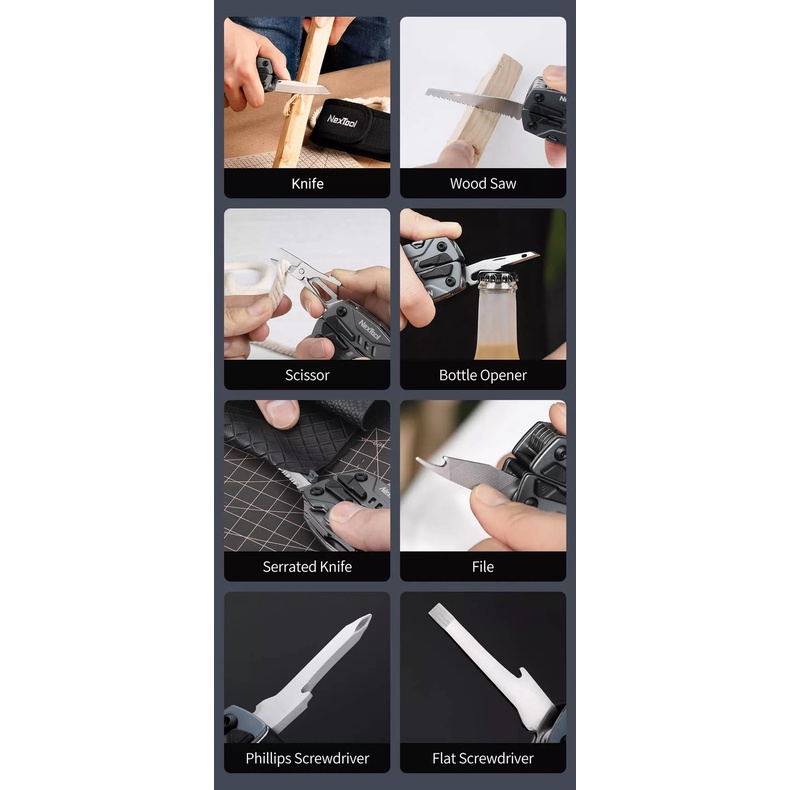 NexTool

Knife

Wood Saw

NexTool

Scissor

Bottle Opener

Serrated Knife

File

Phillips Screwdriver

Flat Screwdriver