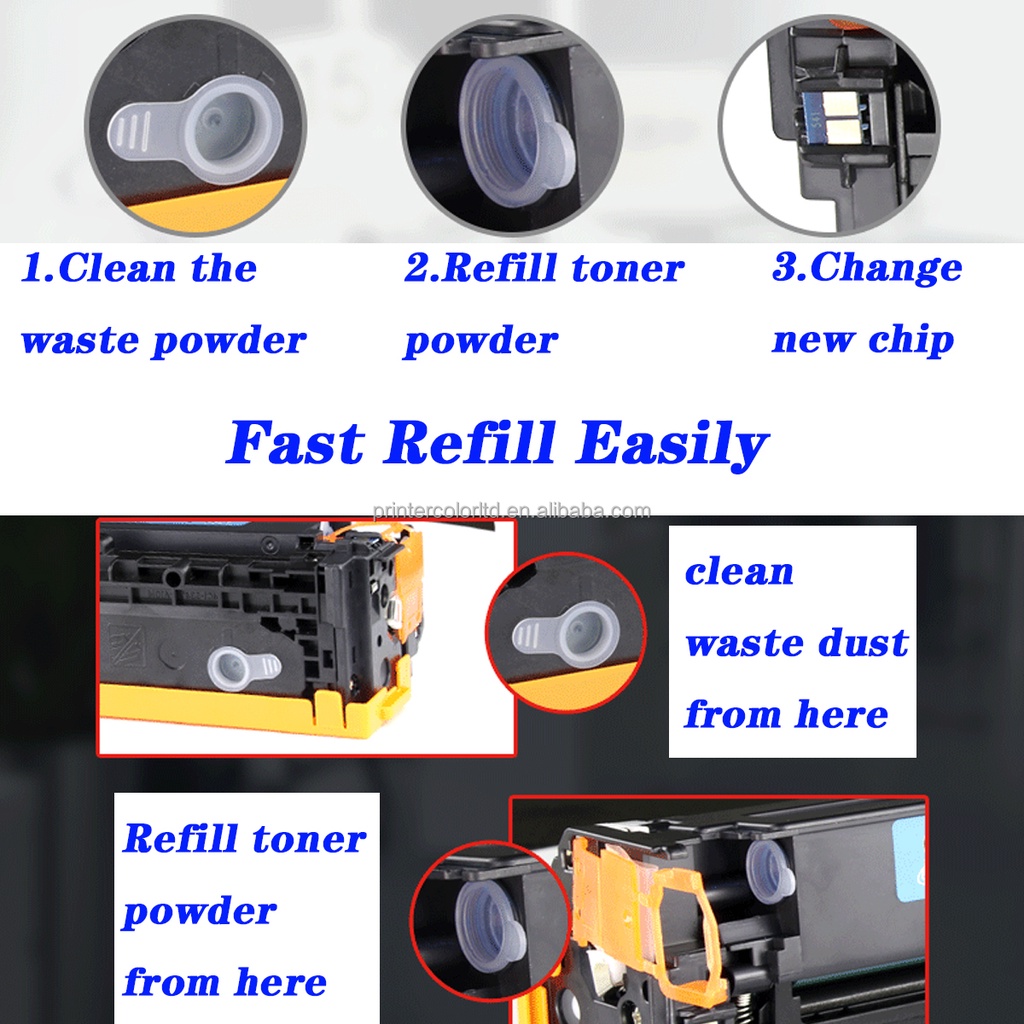 1.Clean the waste powder

2.Refill toner powder

3.Change new chip

Fast Refill Easily

printercolorltd.en.alibaba.com

clean waste dust from here

Refill toner powder from here