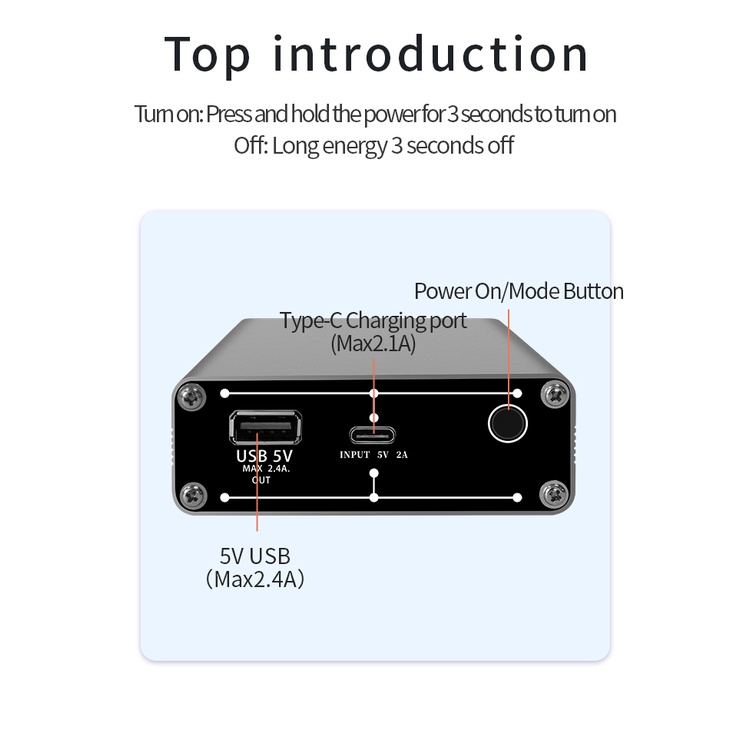 Top introduction

Turn on: Press and hold the power for 3 seconds to turn on
Off: Long energy 3 seconds off

Power On/Mode Button

Type-C Charging port
(Max2.1A)

USB 5V
MAX 2.4A.
OUT

INPUT 5V 2A

5V USB
(Max2.4A)