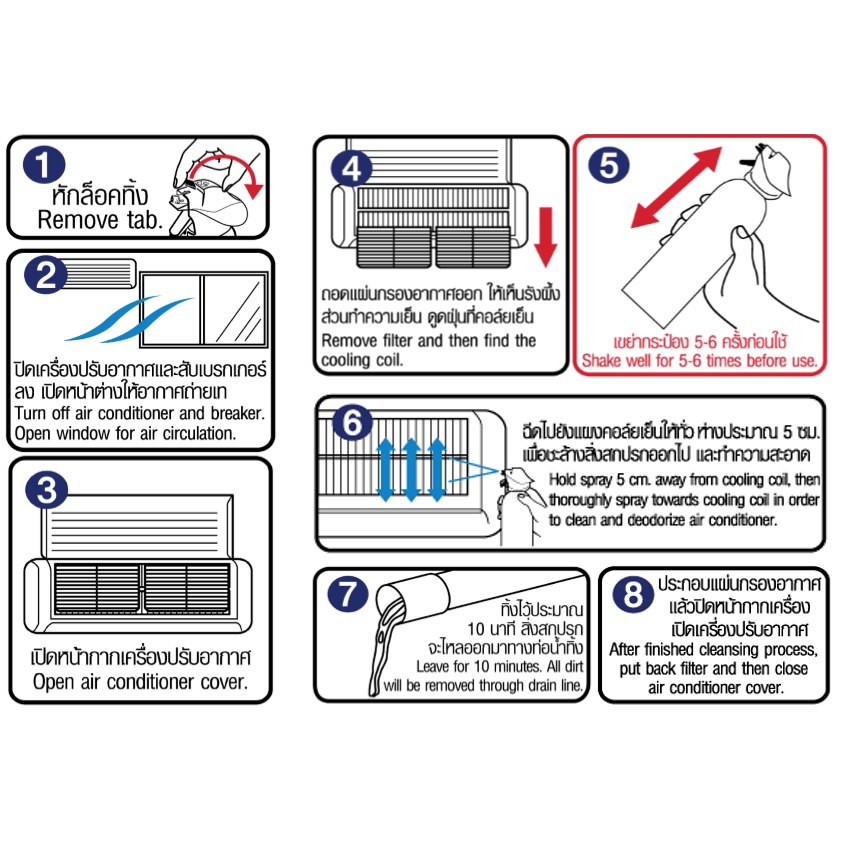 1
หักล็อคทิ้ง
Remove tab.

2
ปิดเครื่องปรับอากาศและสับเบรกเกอร์ลง เปิดหน้าต่างให้อากาศถ่ายเท
Turn off air conditioner and breaker. Open window for air circulation.

3
เปิดหน้ากากเครื่องปรับอากาศ
Open air conditioner cover.

4
ถอดแผ่นกรองอากาศออก ให้เห็นรังผึ้งส่วนทำความเย็น ดูดฝุ่นที่คอล์ยเย็น
Remove filter and then find the cooling coil.

5
เขย่ากระป๋อง 5-6 ครั้งก่อนใช้
Shake well for 5-6 times before use.

6
ฉีดไปยังแผงคอล์ยเย็นให้ทั่ว ห่างประมาณ 5 ซม. เพื่อชะล้างสิ่งสกปรกออกไป และทำความสะอาด
Hold spray 5 cm. away from cooling coil, then thoroughly spray towards cooling coil in order to clean and deodorize air conditioner.

7
ทิ้งไว้ประมาณ 10 นาที สิ่งสกปรกจะไหลออกมาทางท่อน้ำทิ้ง
Leave for 10 minutes. All dirt will be removed through drain line.

8
ประกอบแผ่นกรองอากาศ แล้วปิดหน้ากากเครื่อง เปิดเครื่องปรับอากาศ
After finished cleansing process, put back filter and then close air conditioner cover.