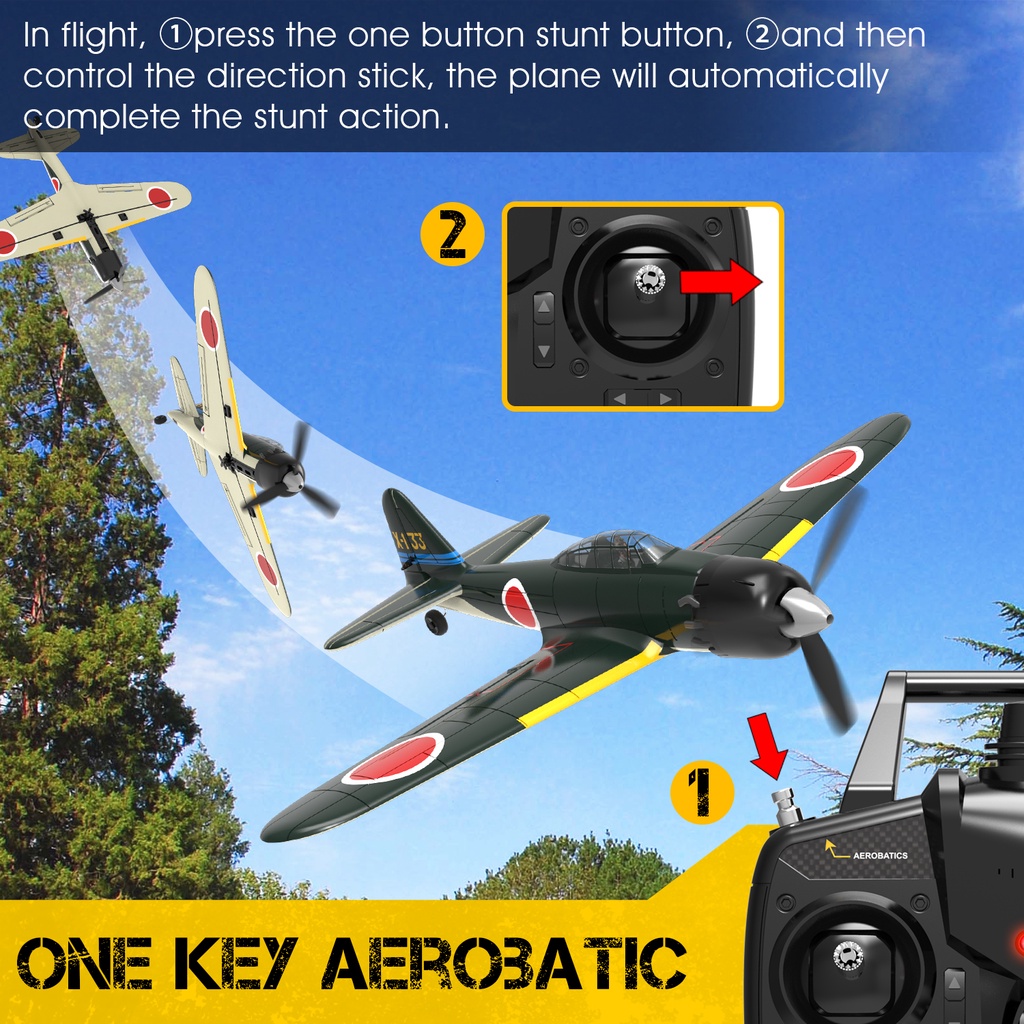 In flight, ①press the one button stunt button, ②and then control the direction stick, the plane will automatically complete the stunt action.

2

1

AEROBATICS

ONE KEY AEROBATIC