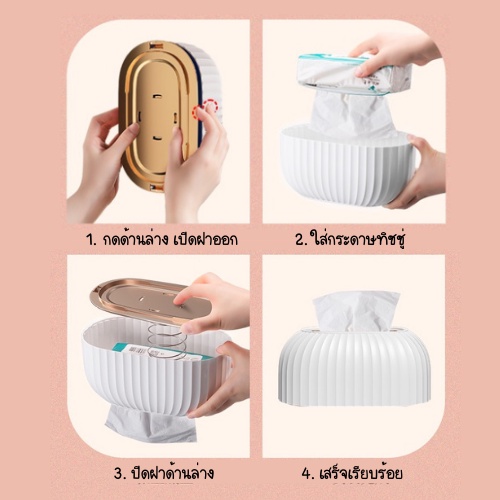 1. กดด้านล่าง เปิดฝาออก

2. ใส่กระดาษทิชชู่

3. ปิดฝาด้านล่าง

4. เสร็จเรียบร้อย